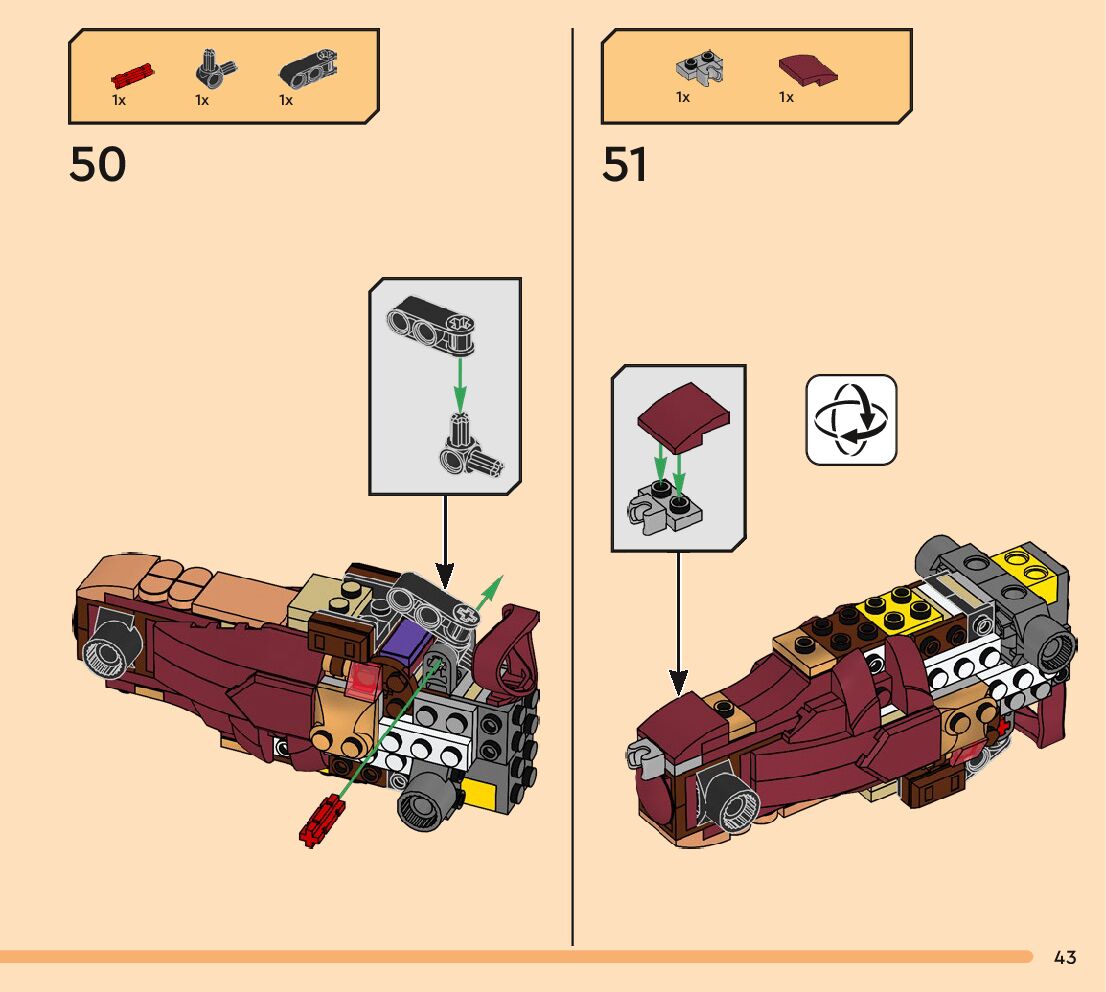 1x 1x 1x

50

1x 1x

51

43