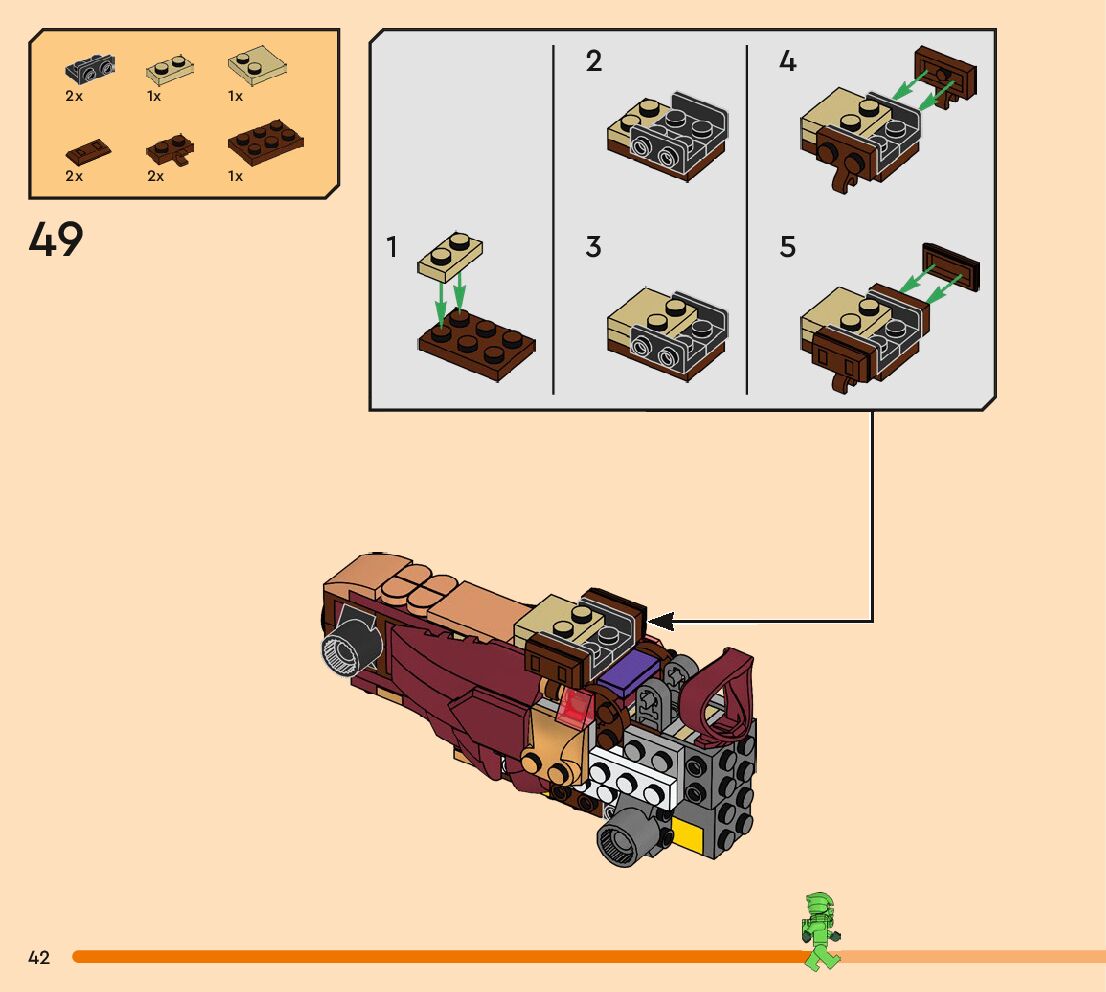 2x 1x 1x
2x 2x 1x

49

1
2
3
4
5

42