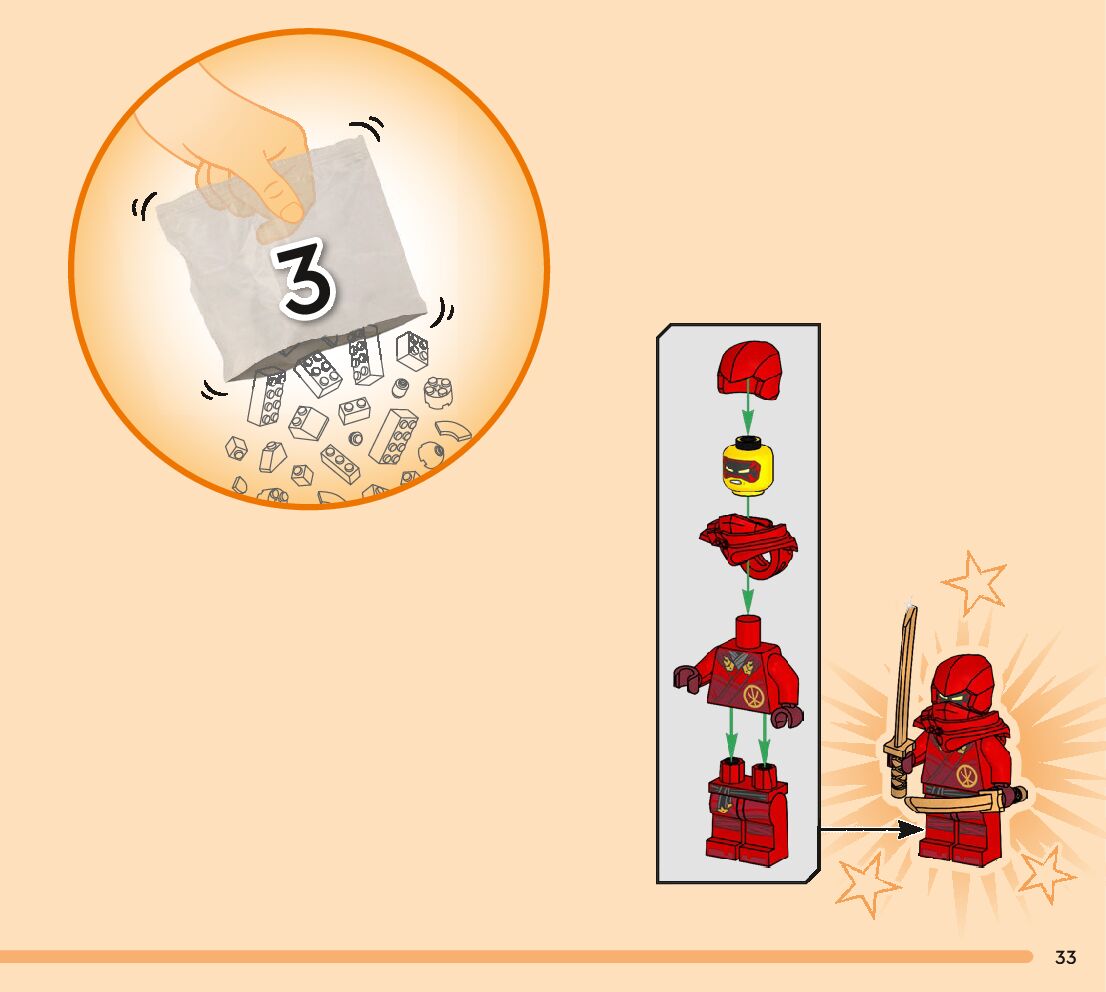 3

33