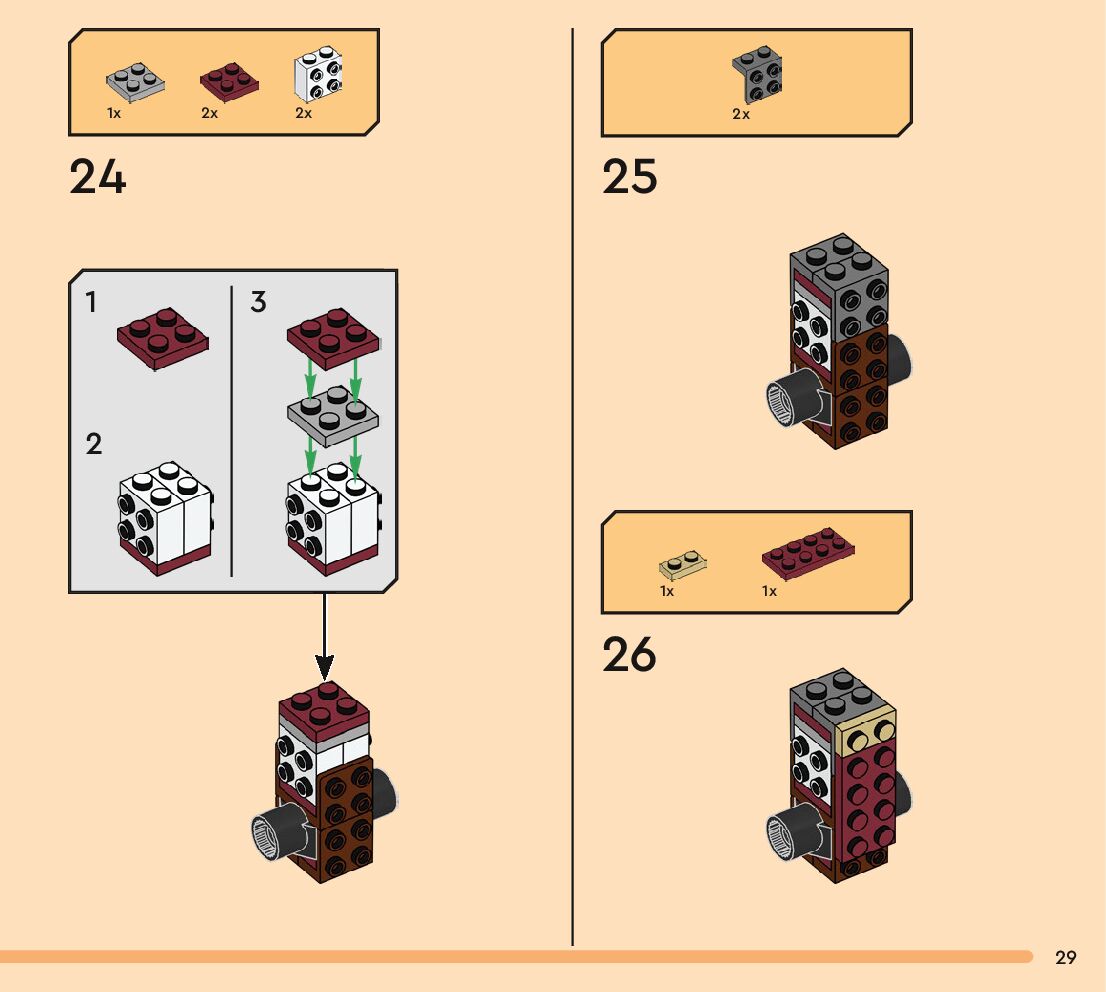 1x 2x 2x

24

1

2

3

2x

25

1x 1x

26

29