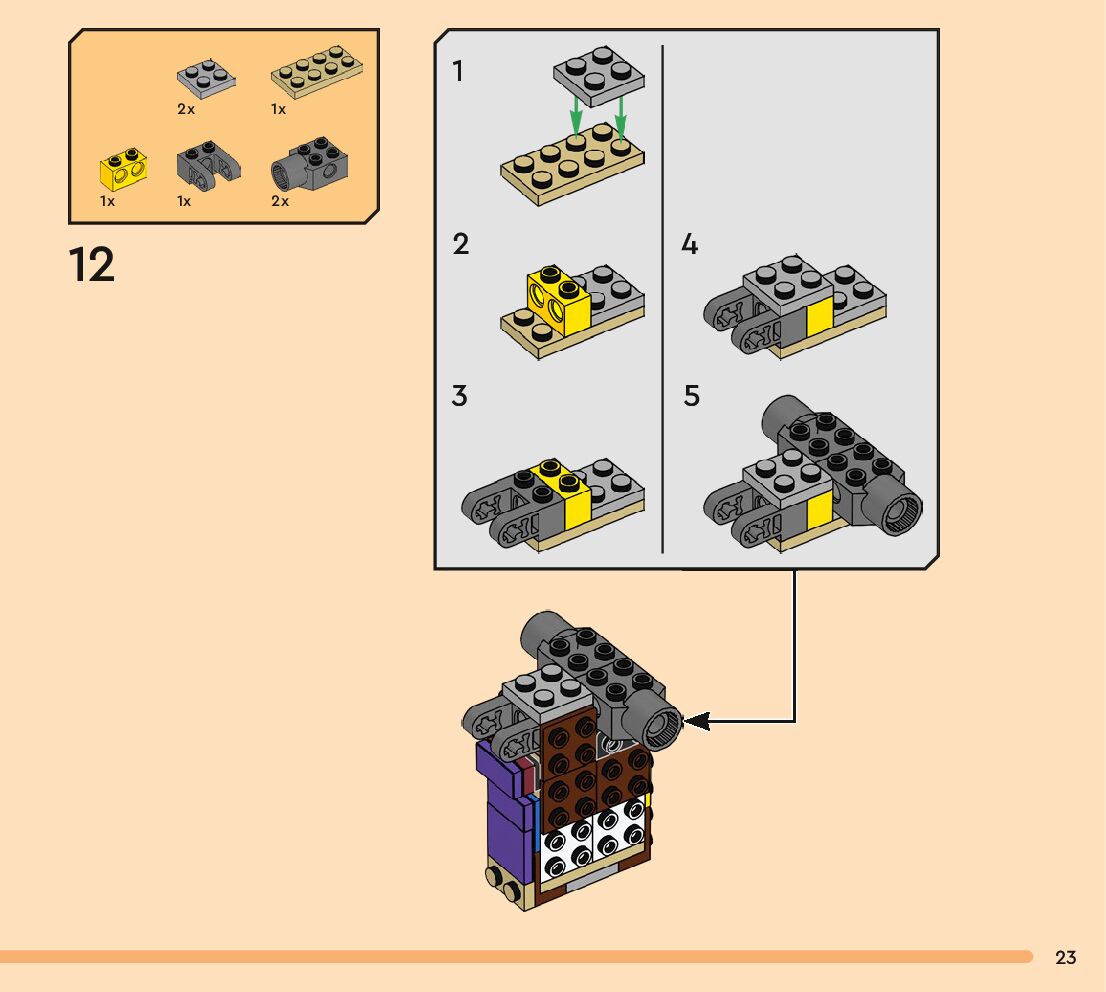 2x
1x
1x
1x
2x

12

1

2

3

4

5

23