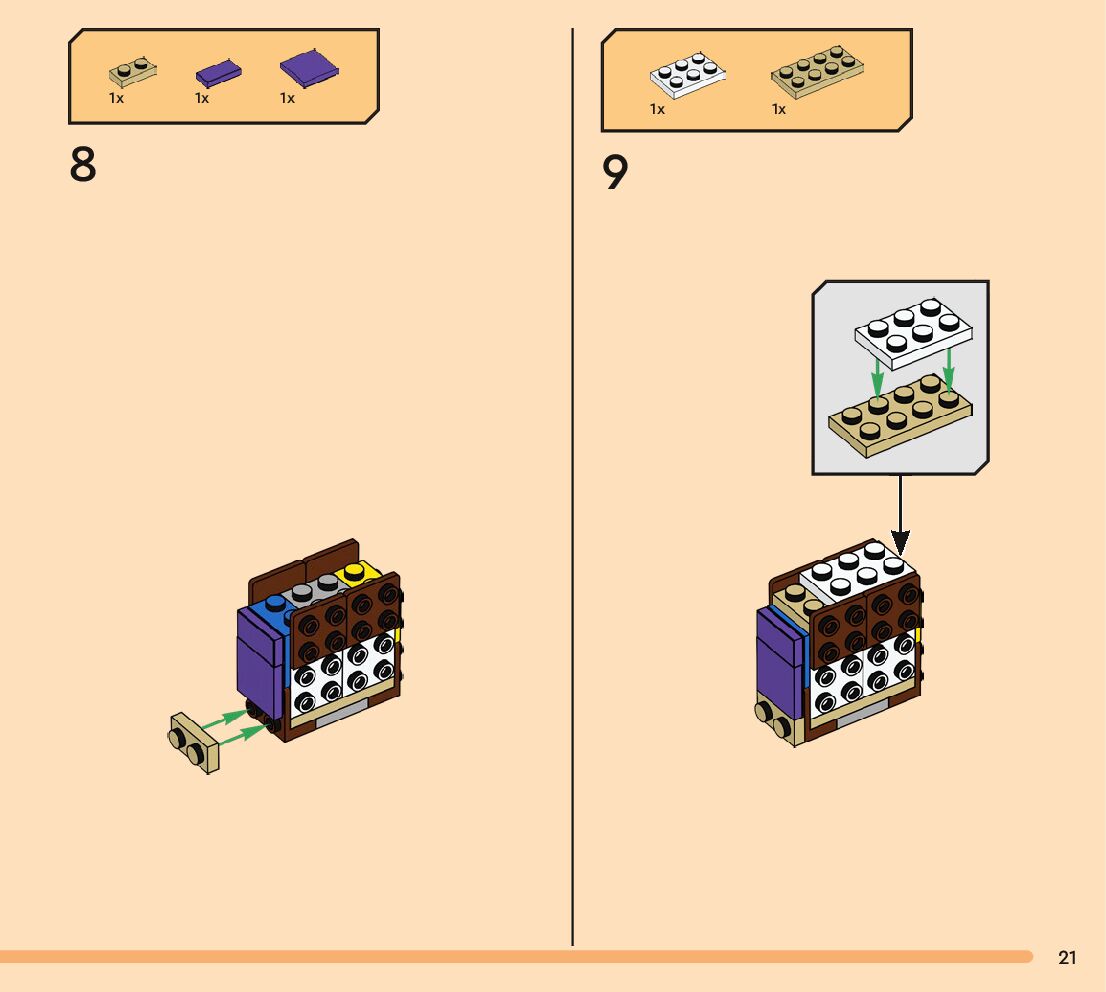 1x 1x 1x

8

1x 1x

9

21