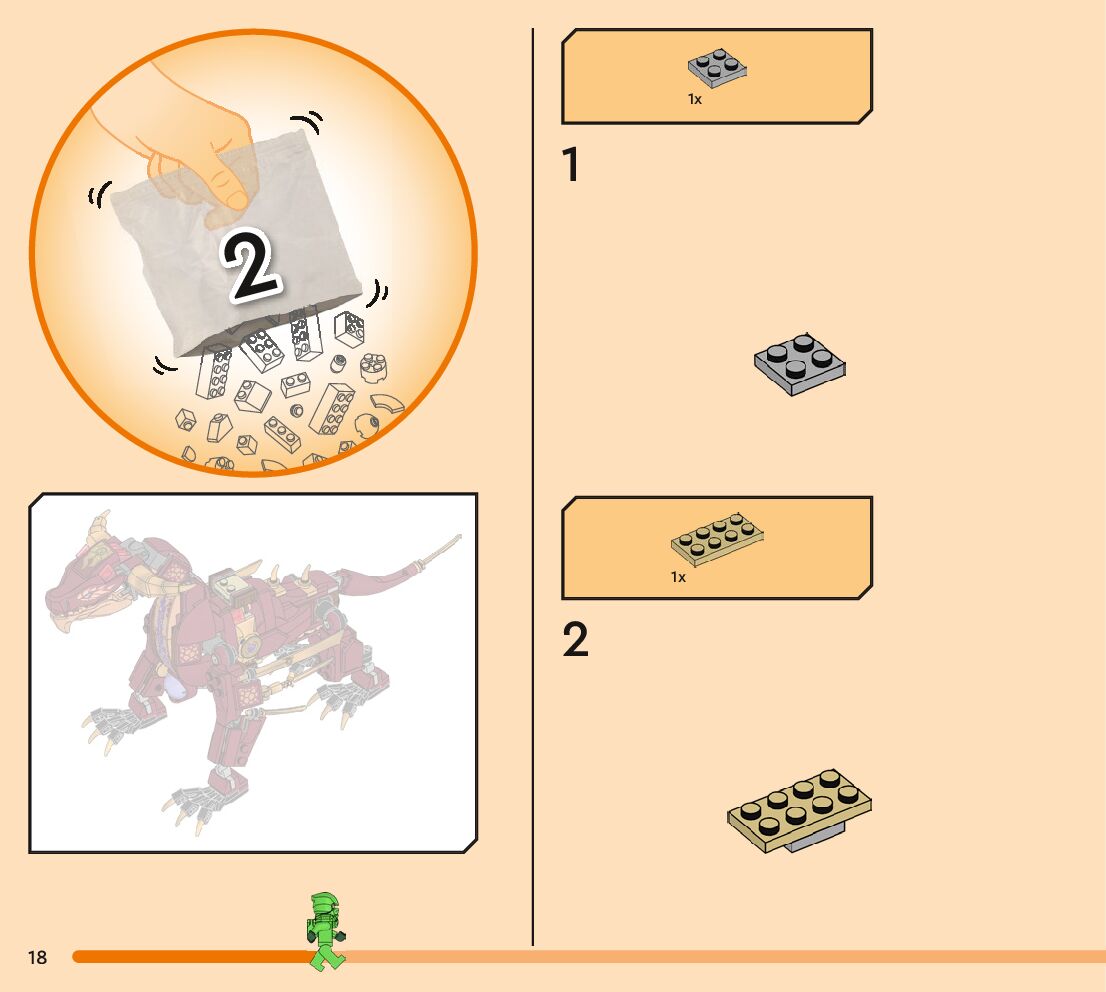 2

1x

1

1x

2

18