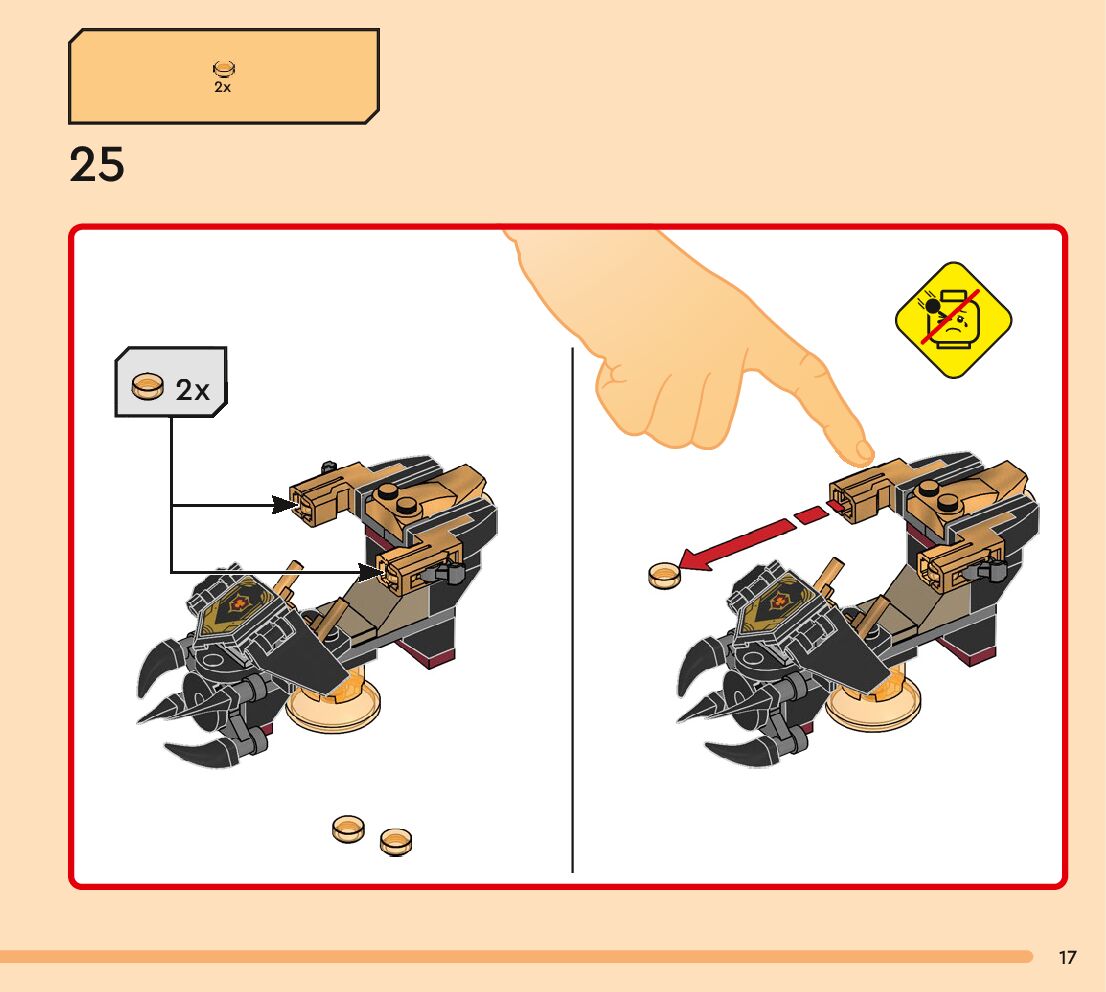 2x

25

2x

17