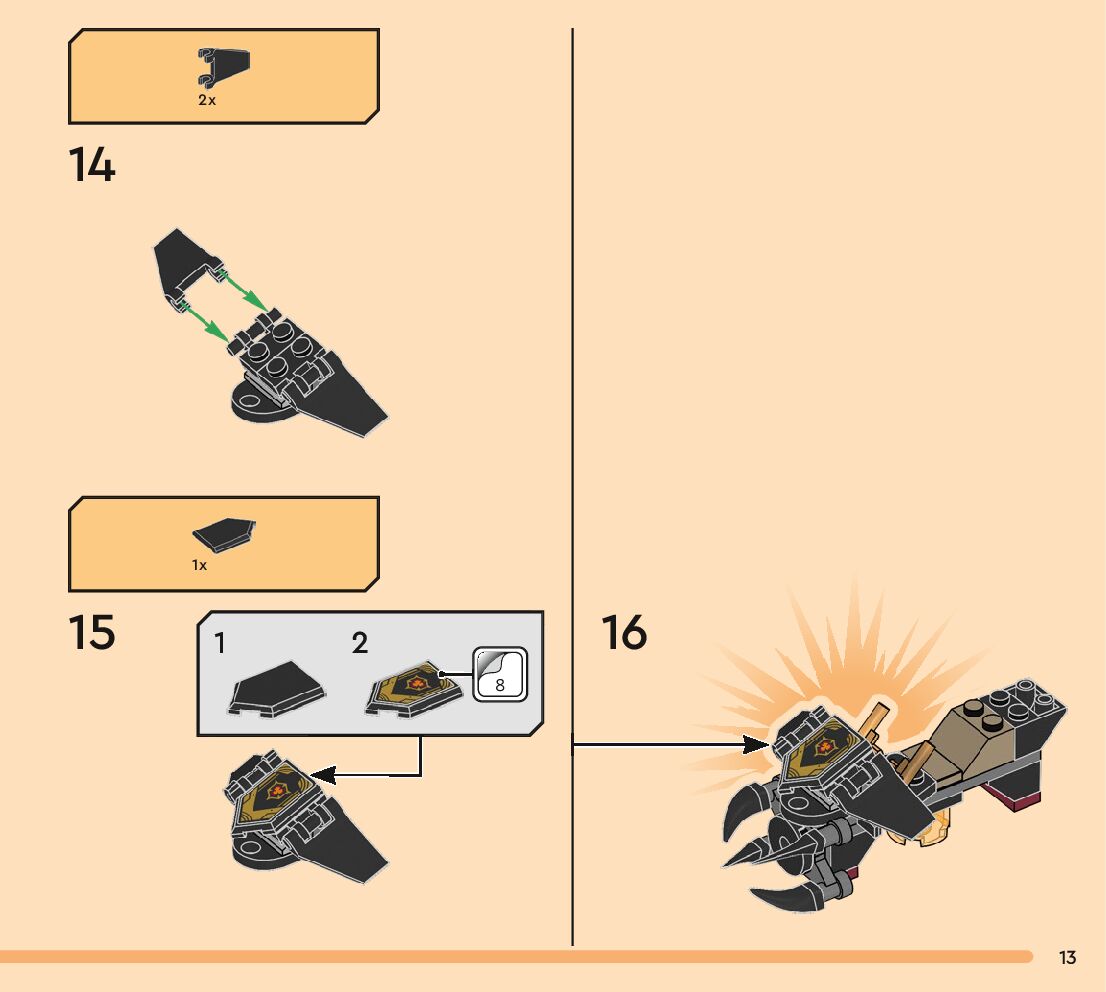 2x

14

1x

15

1

2

8

16

13