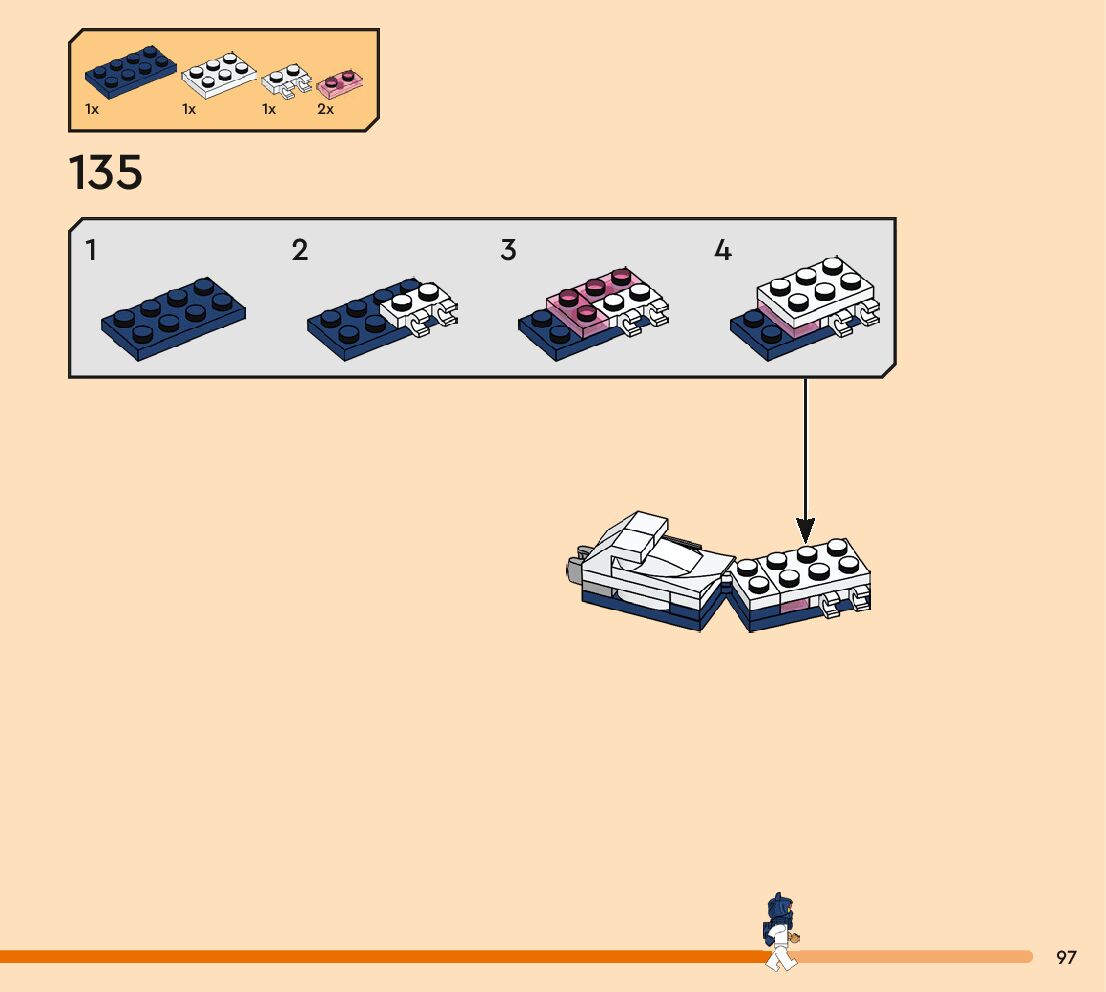 1x 1x 1x 2x

135

1
2
3
4

97