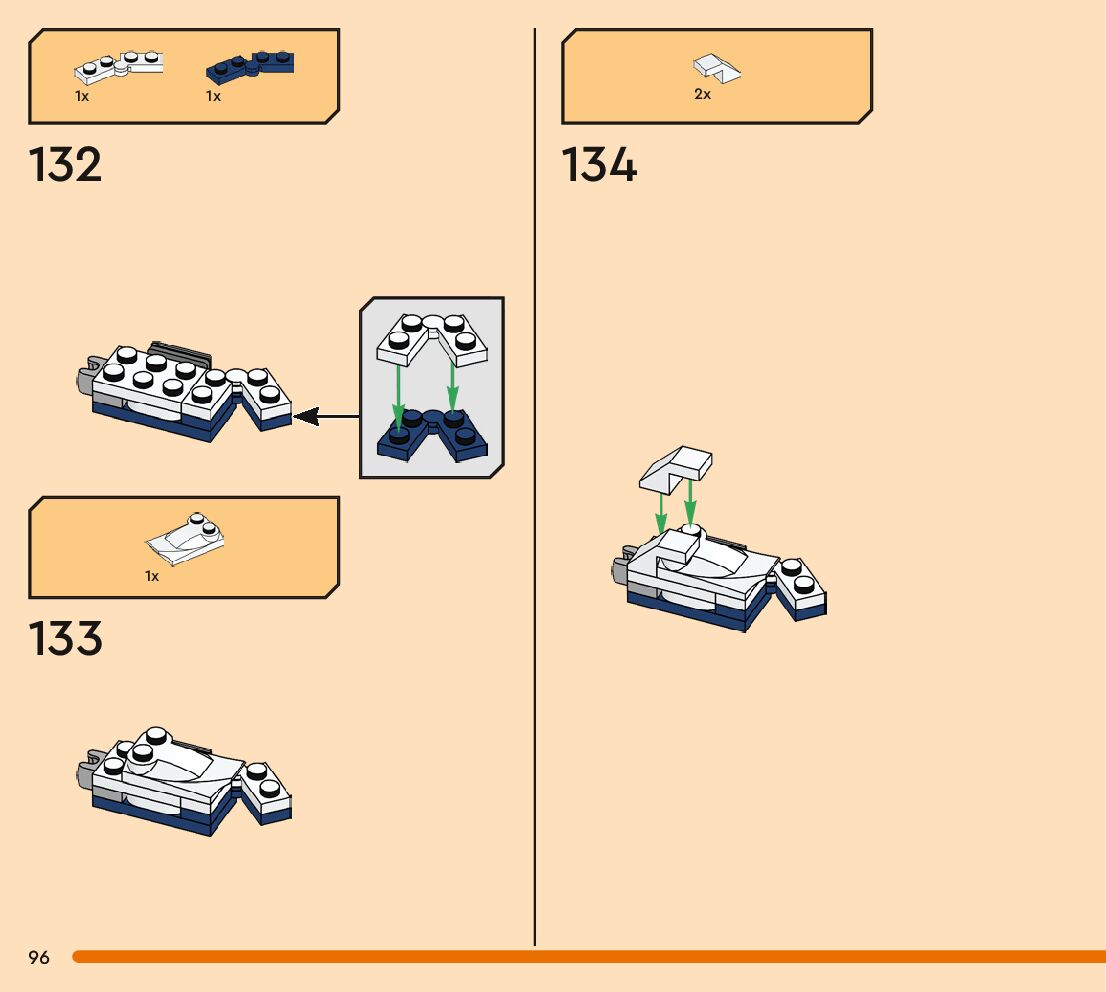 1x 1x

132

1x

133

2x

134

96