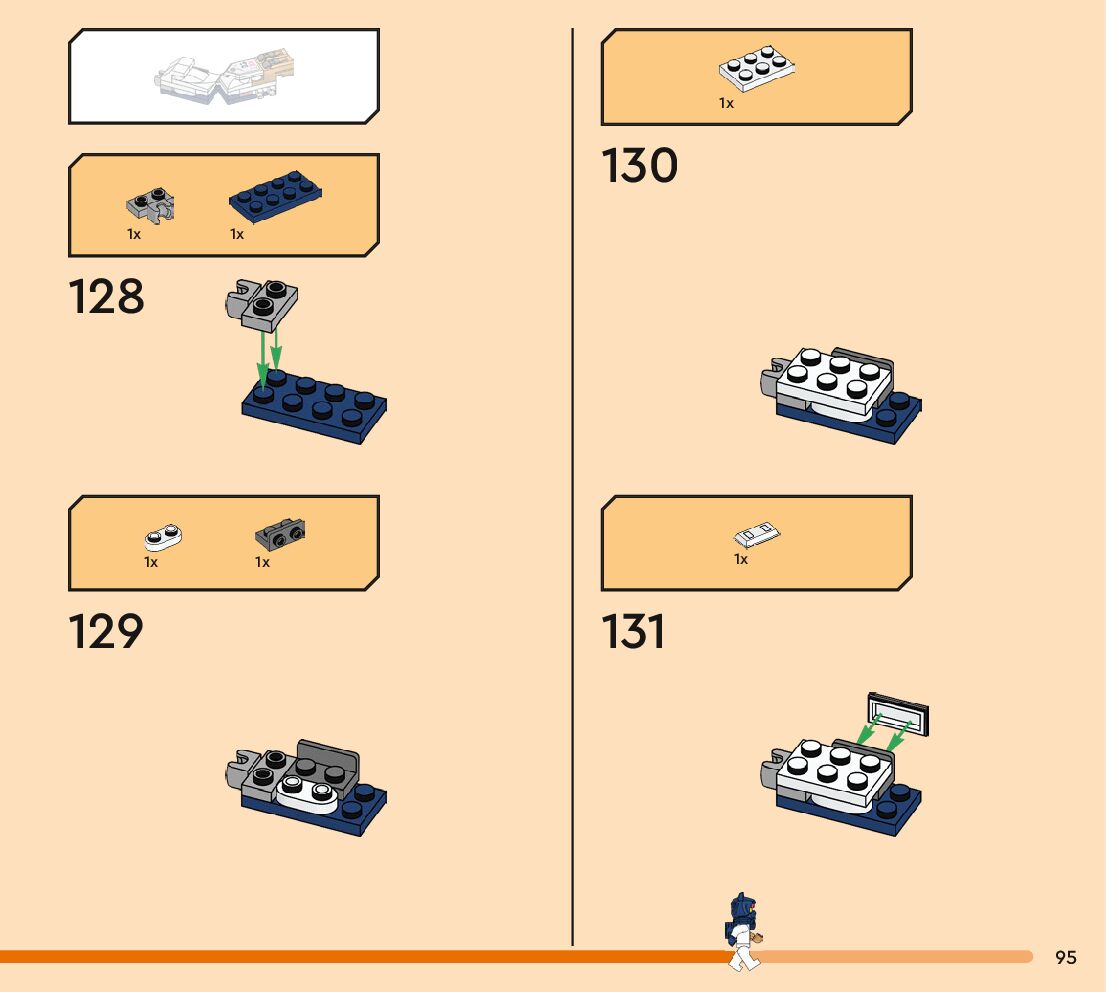 1x 1x

128

1x 1x

129

1x

130

1x

131

95