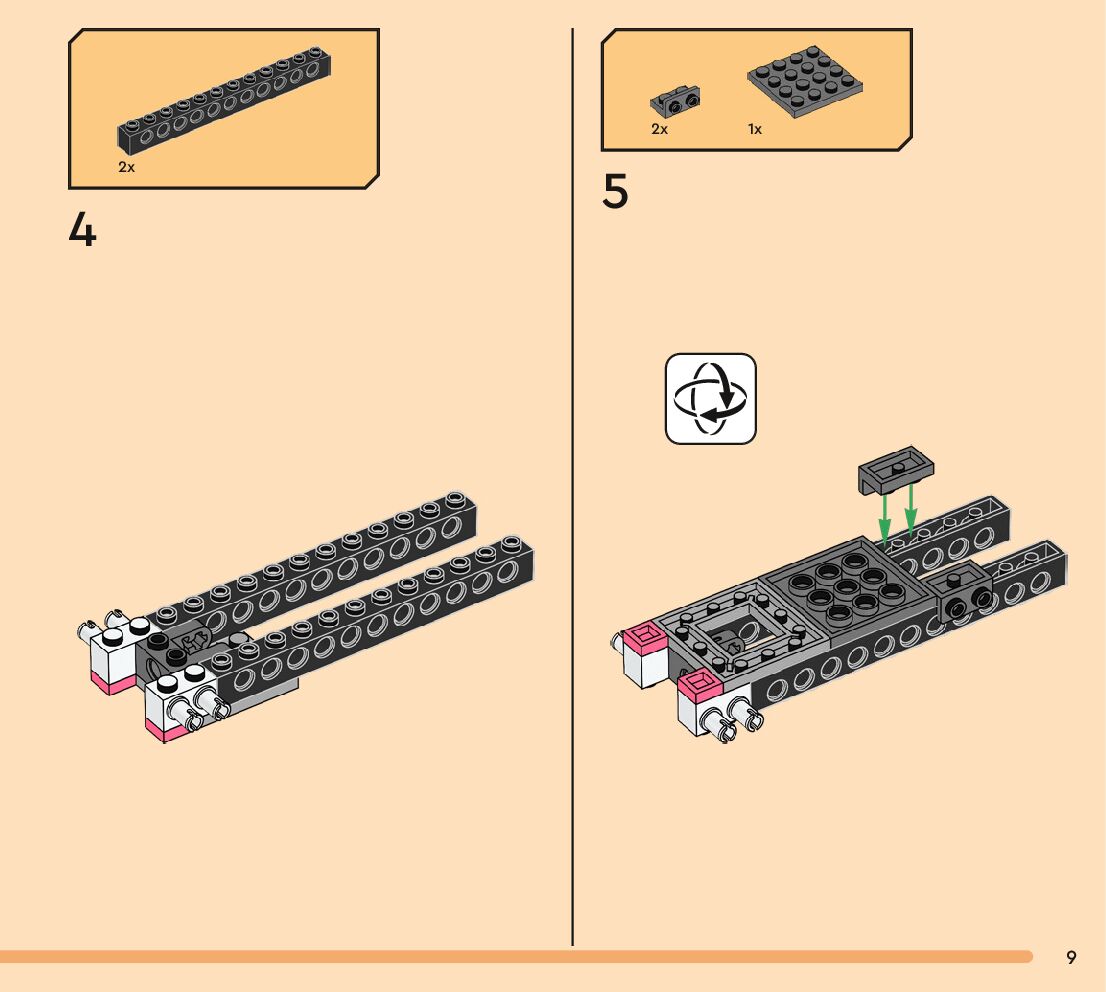 2x

4

2x

1x

5

9