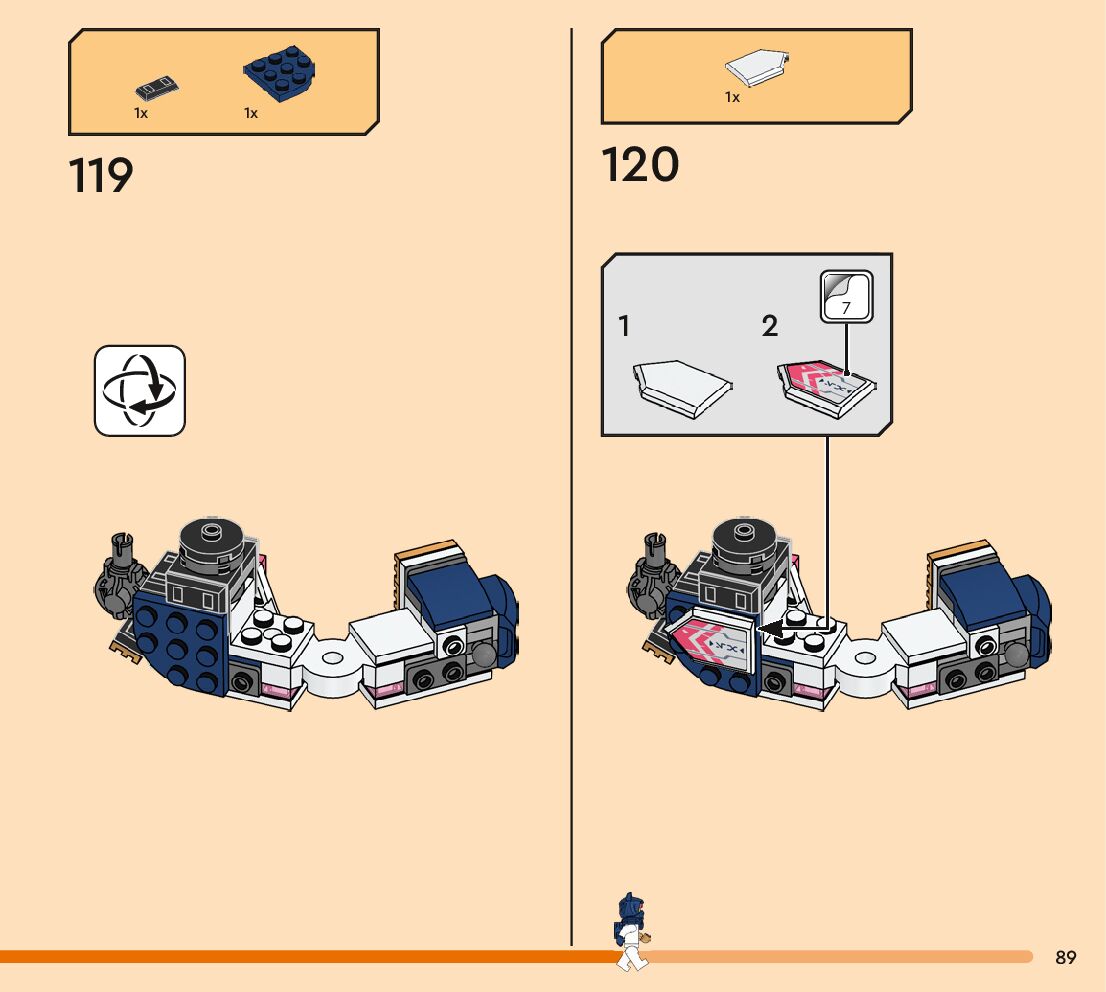 1x 1x

119

1x

120

1 2

7

89