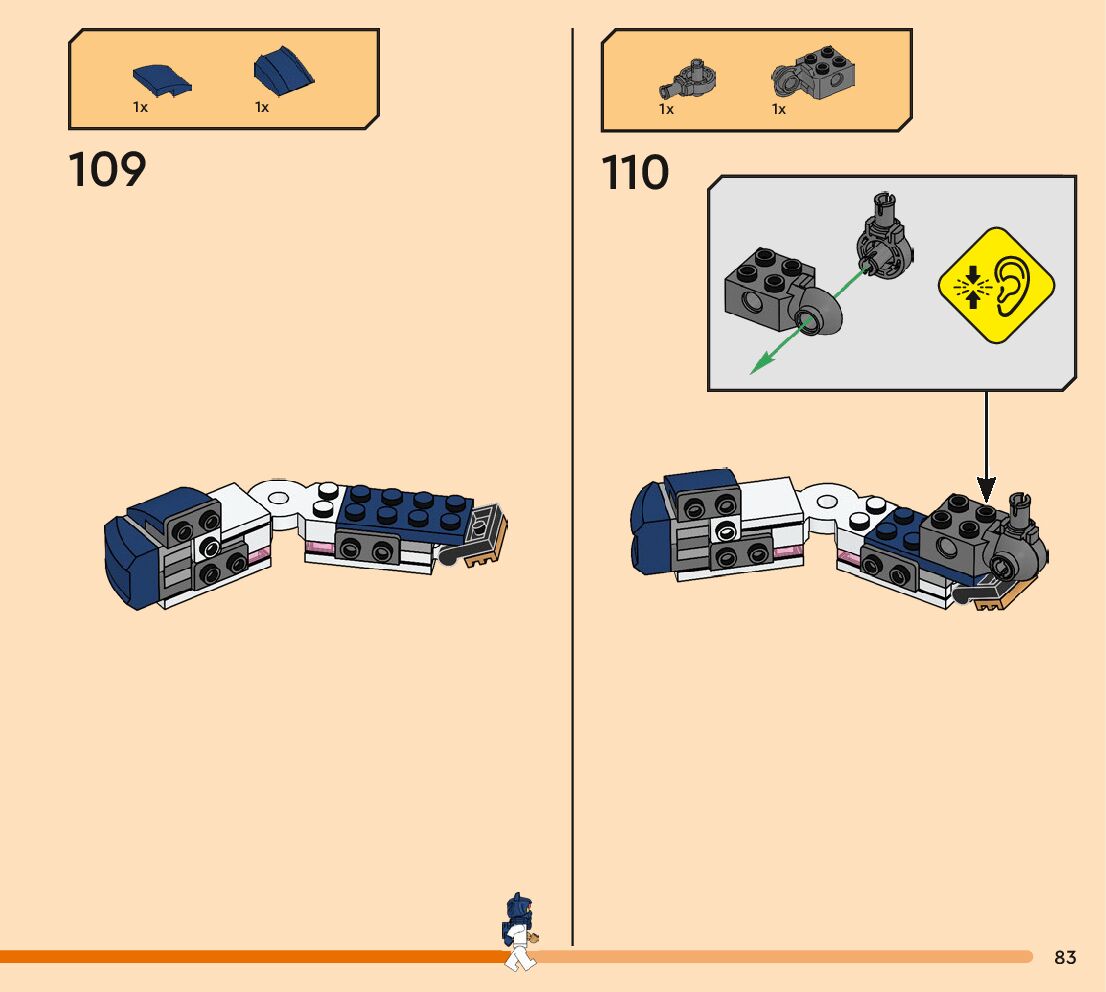 1x 1x

109

1x 1x

110

83