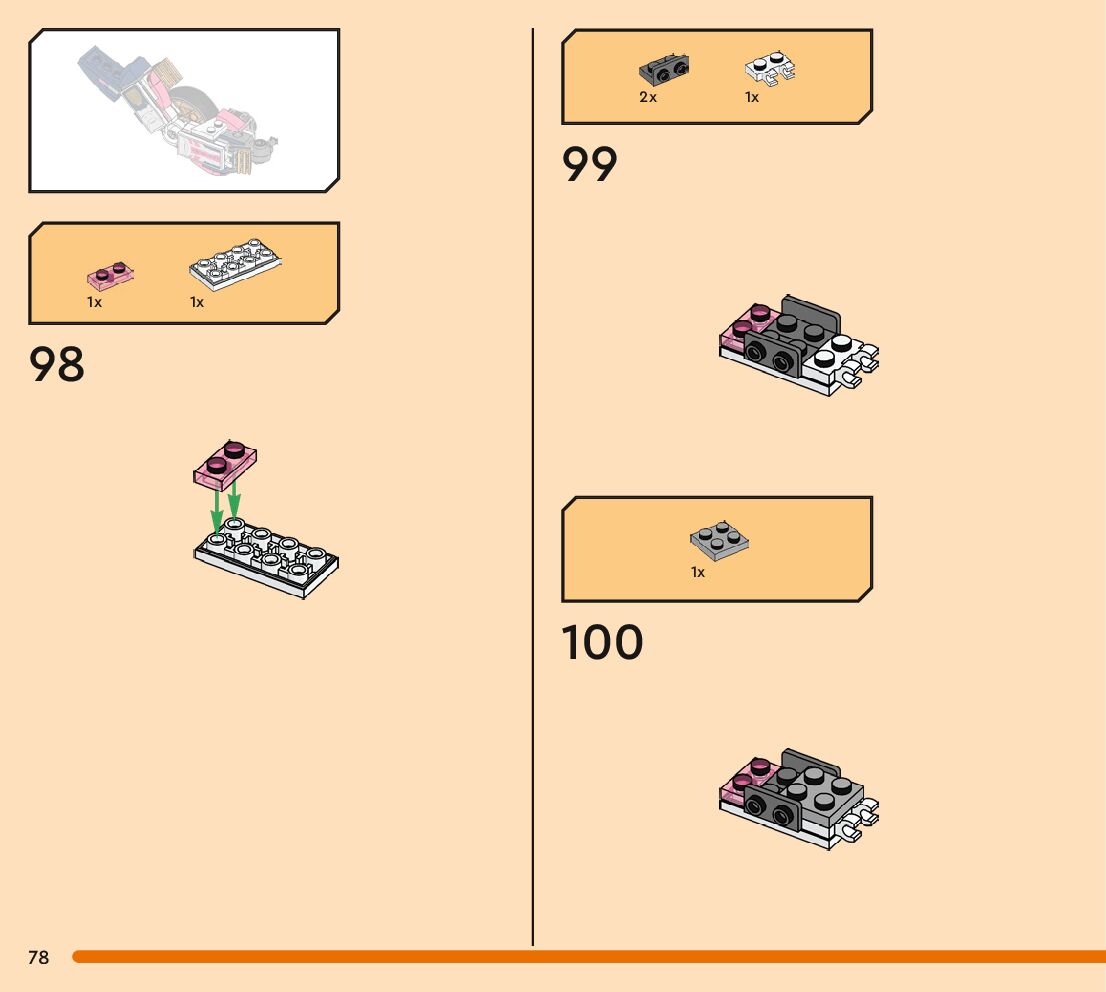 1x 1x

98

2x 1x

99

1x

100

78