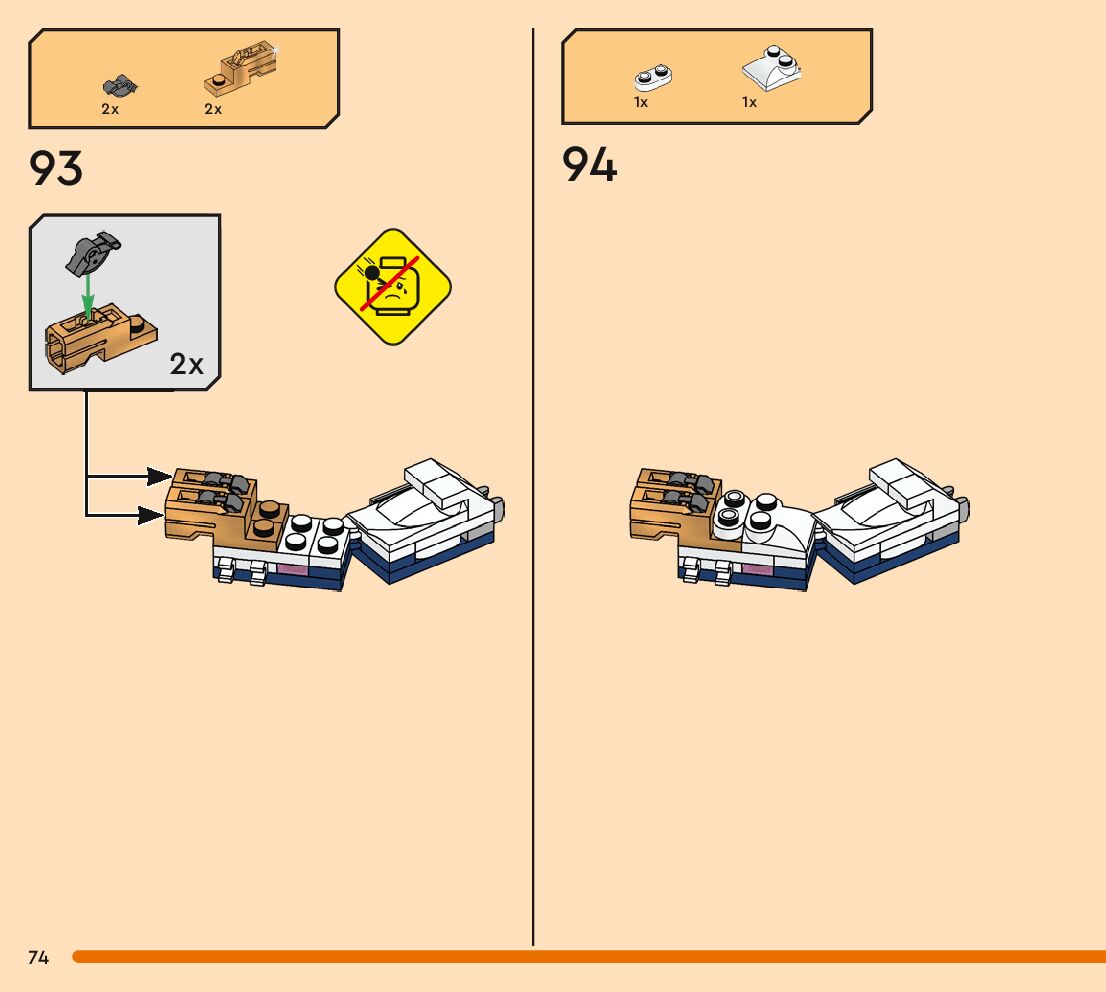 2x 2x

93

2x

1x 1x

94

74