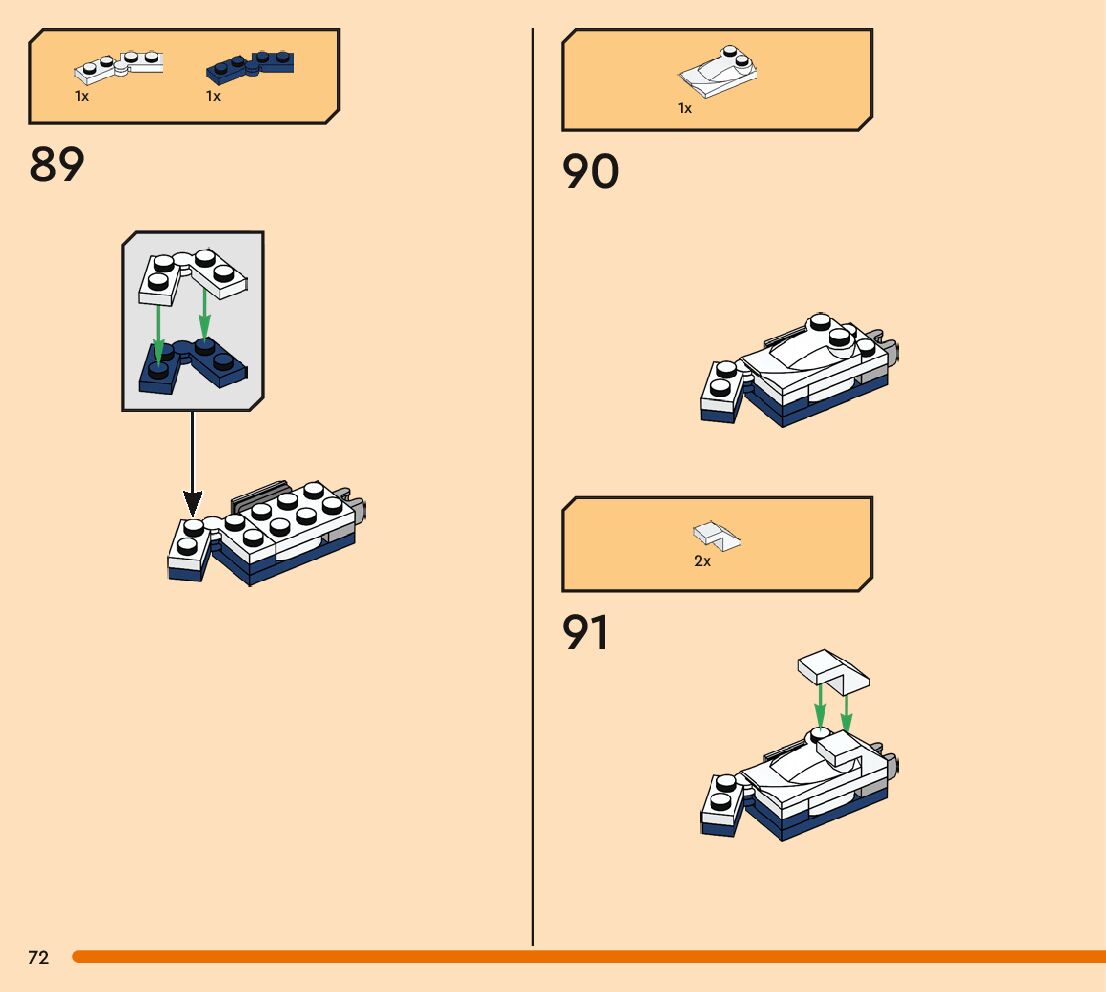 1x 1x

89

1x

90

2x

91

72