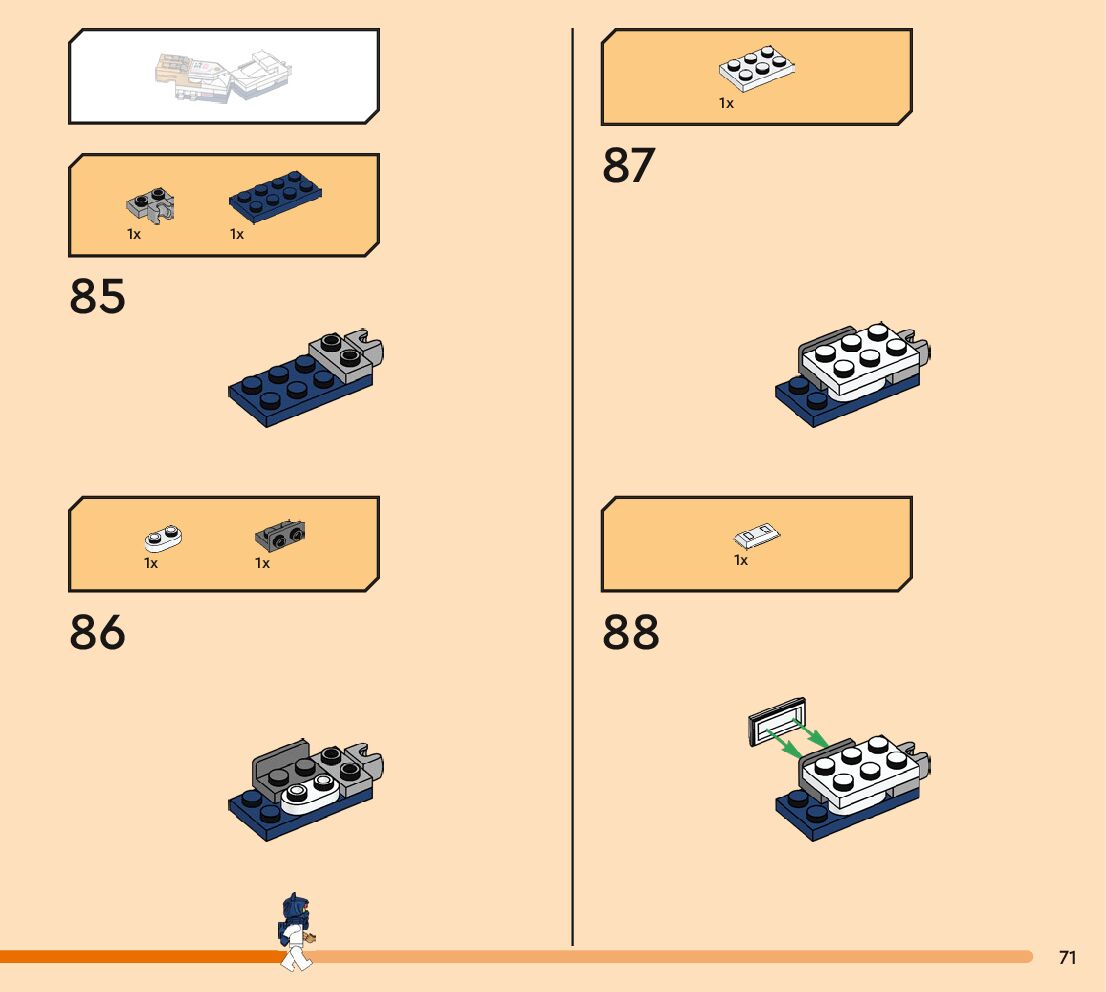 1x 1x

85

1x 1x

86

1x

87

1x

88

71