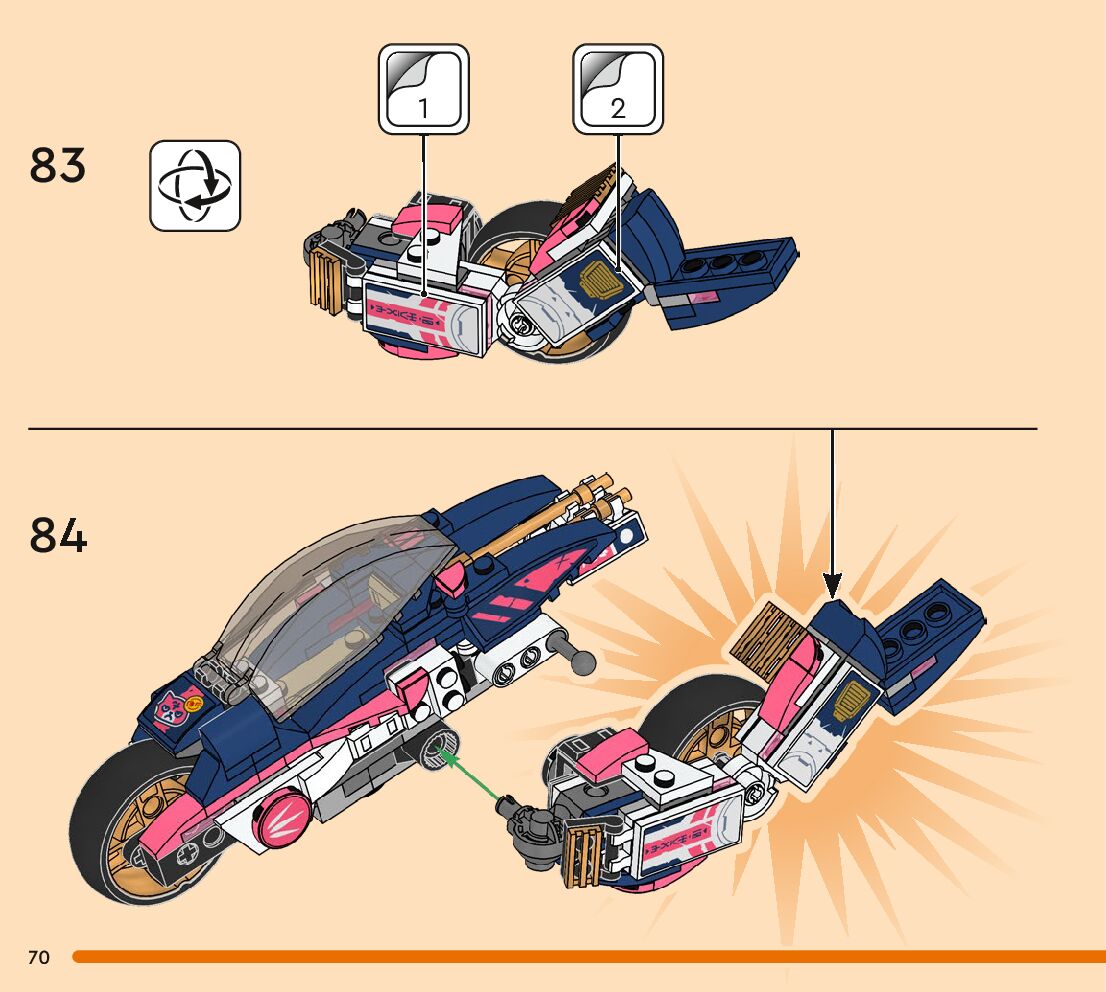 83

1

2

84

70