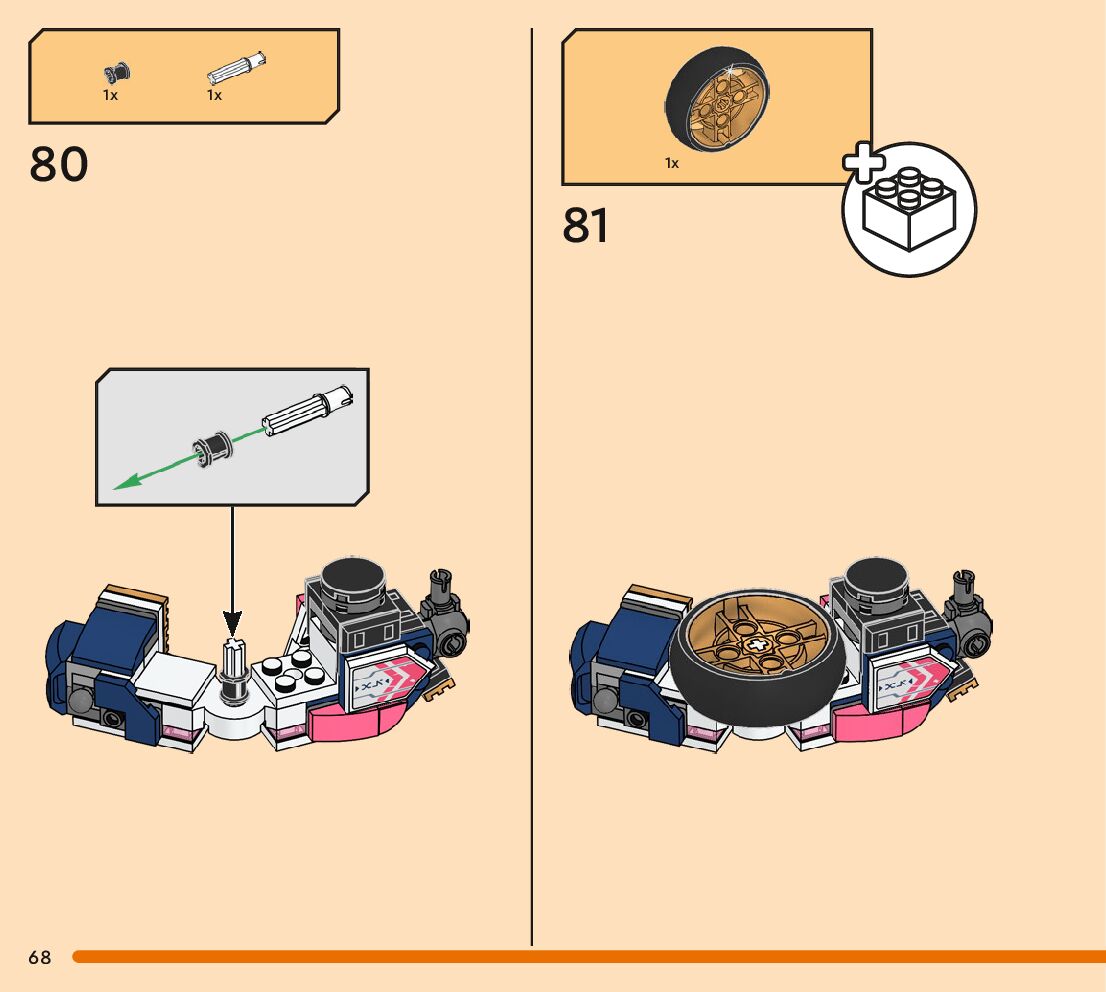 1x 1x

80

1x

81

68