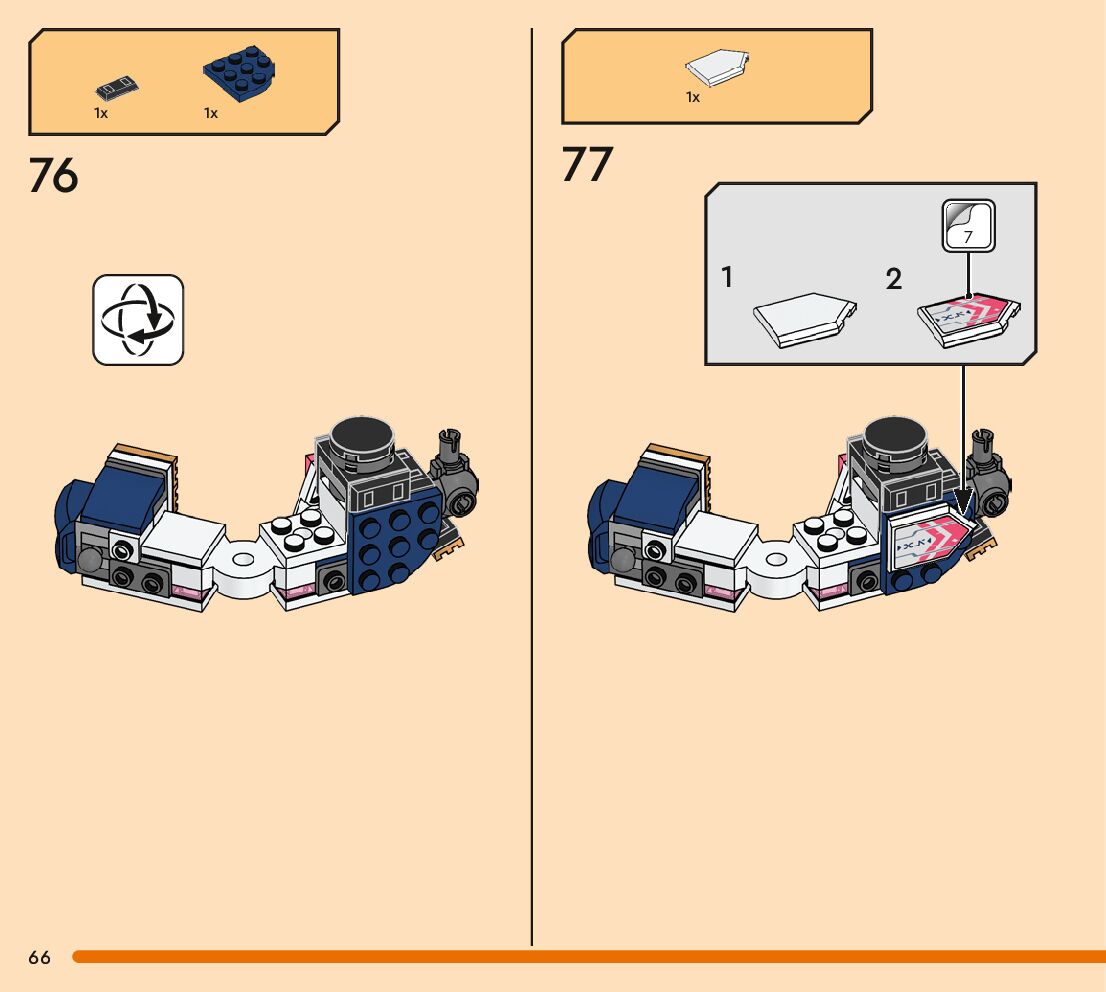 1x 1x

76

1x

77

1

2

7

66