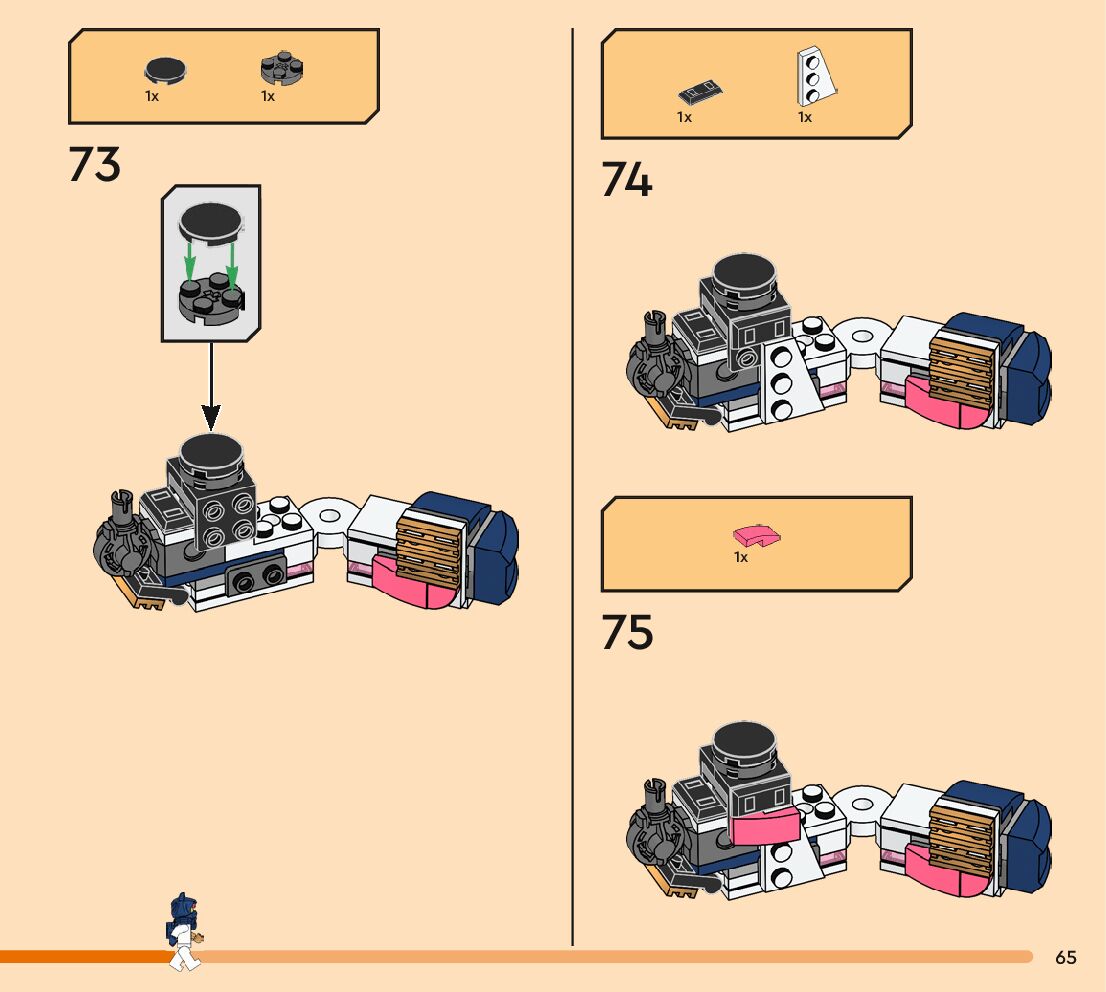 1x 1x

73

1x 1x

74

1x

75

65