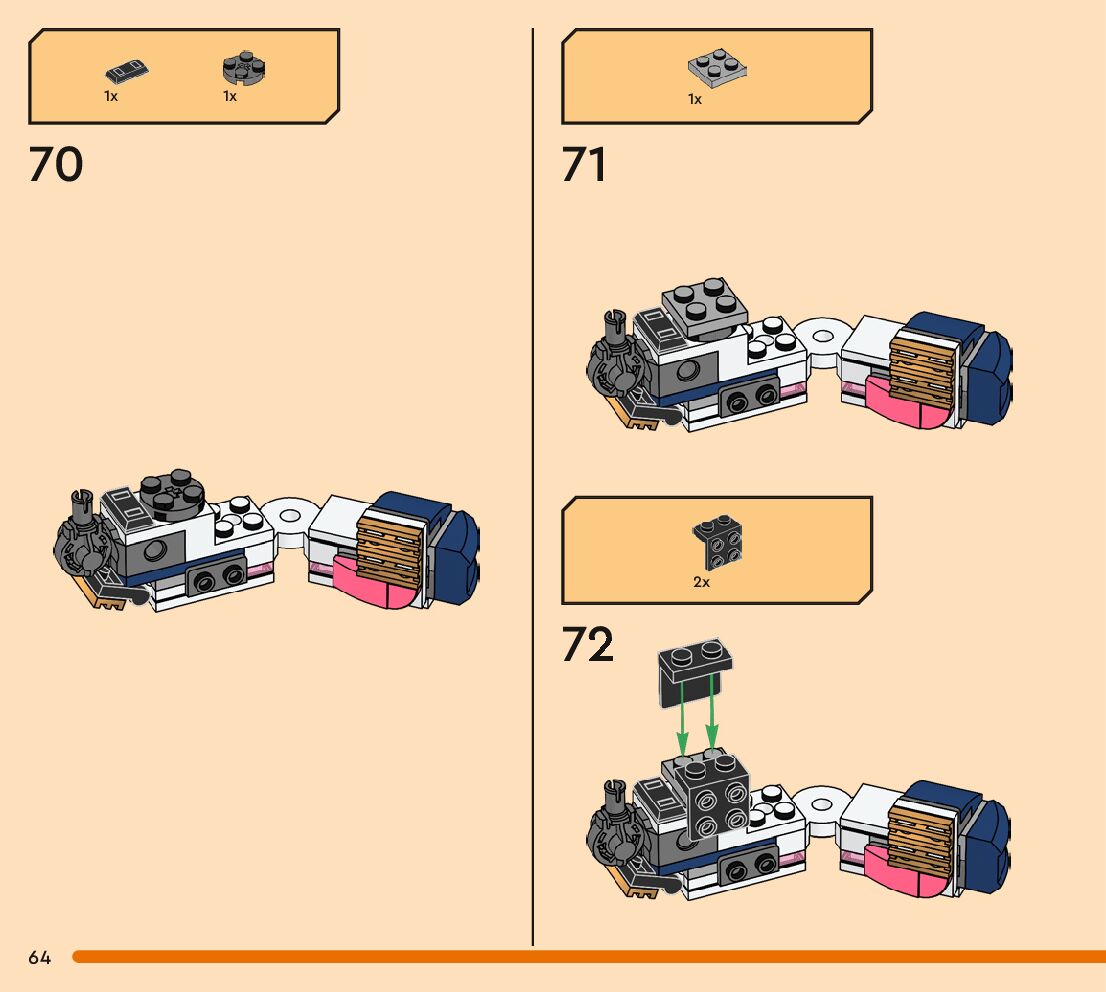 1x 1x

70

1x

71

2x

72

64