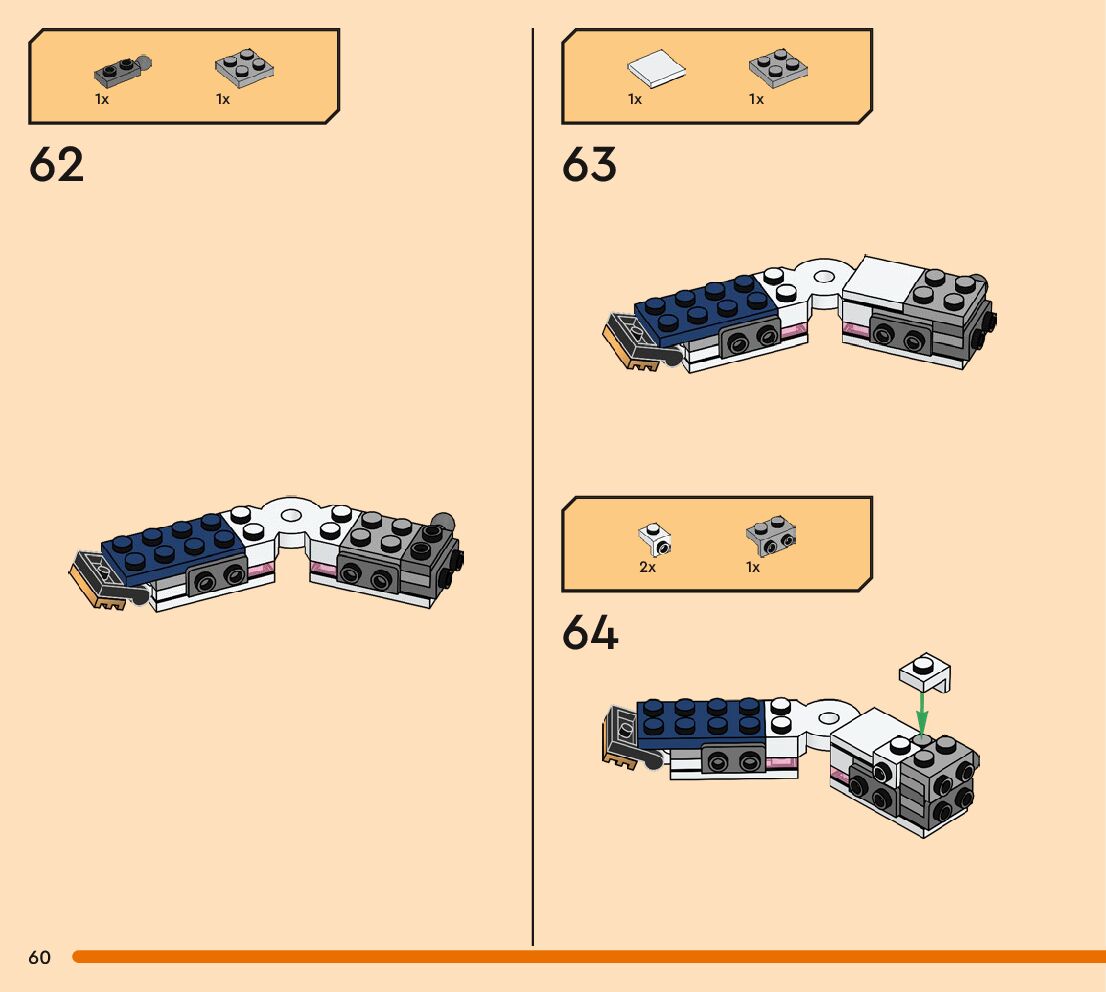 1x 1x

62

1x 1x

63

2x 1x

64

60