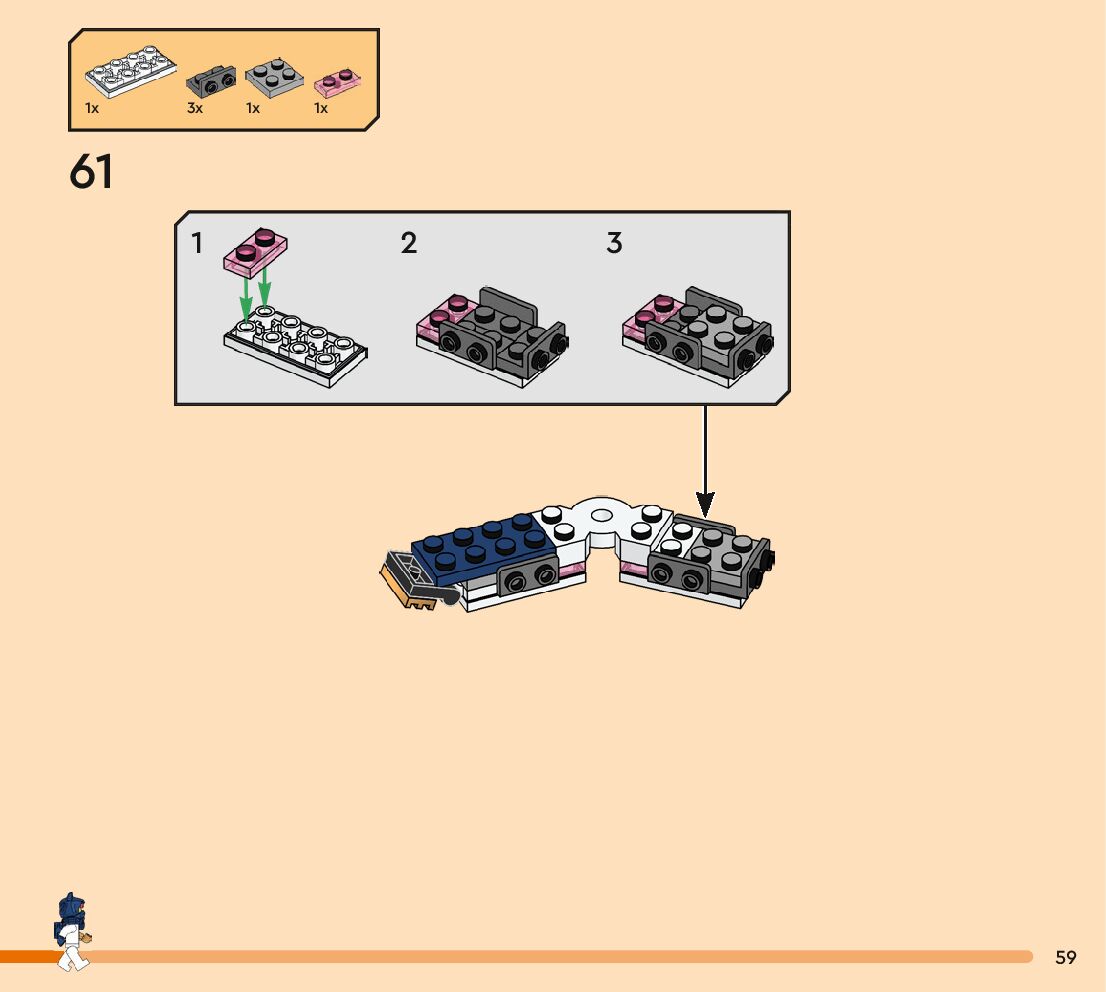 1x 3x 1x 1x

61

1

2

3

59