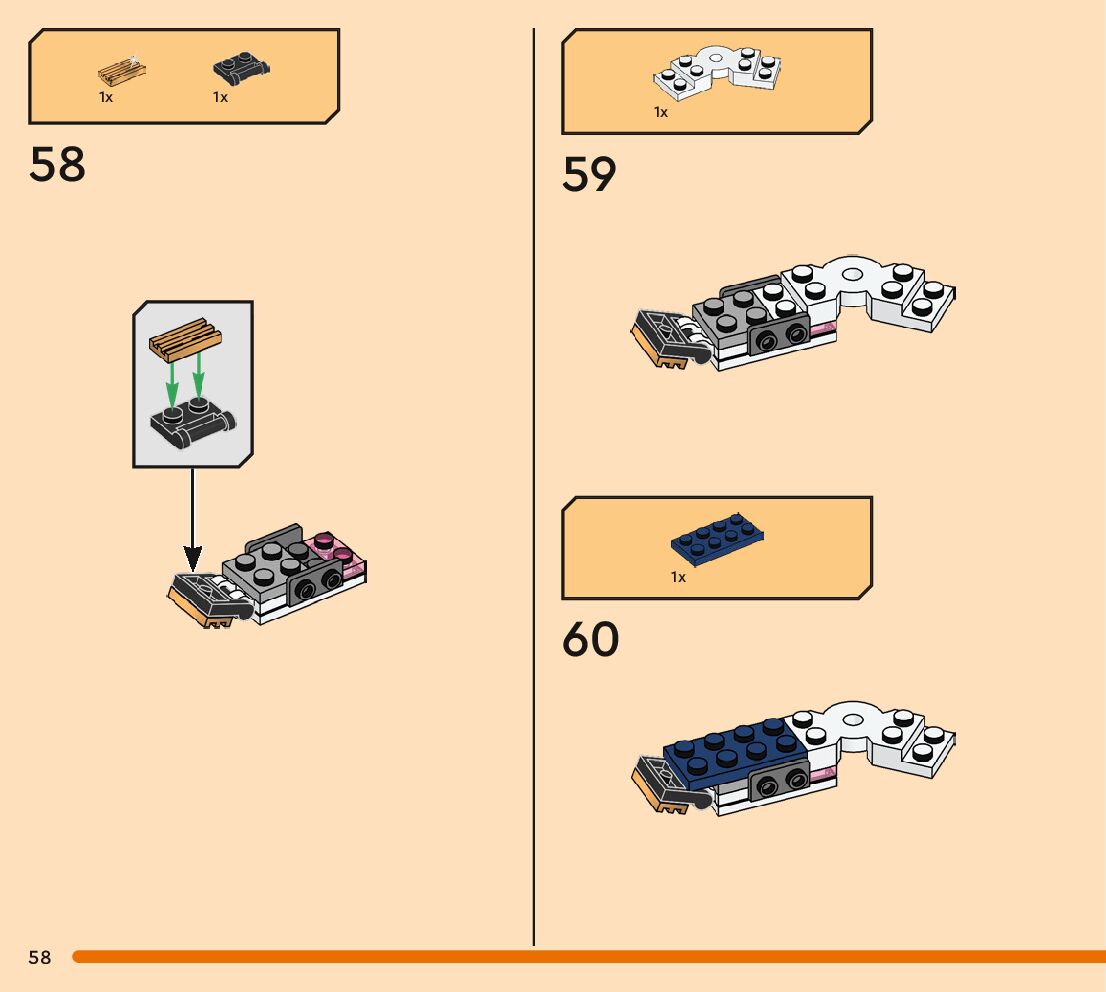 1x 1x

58

1x

59

1x

60

58