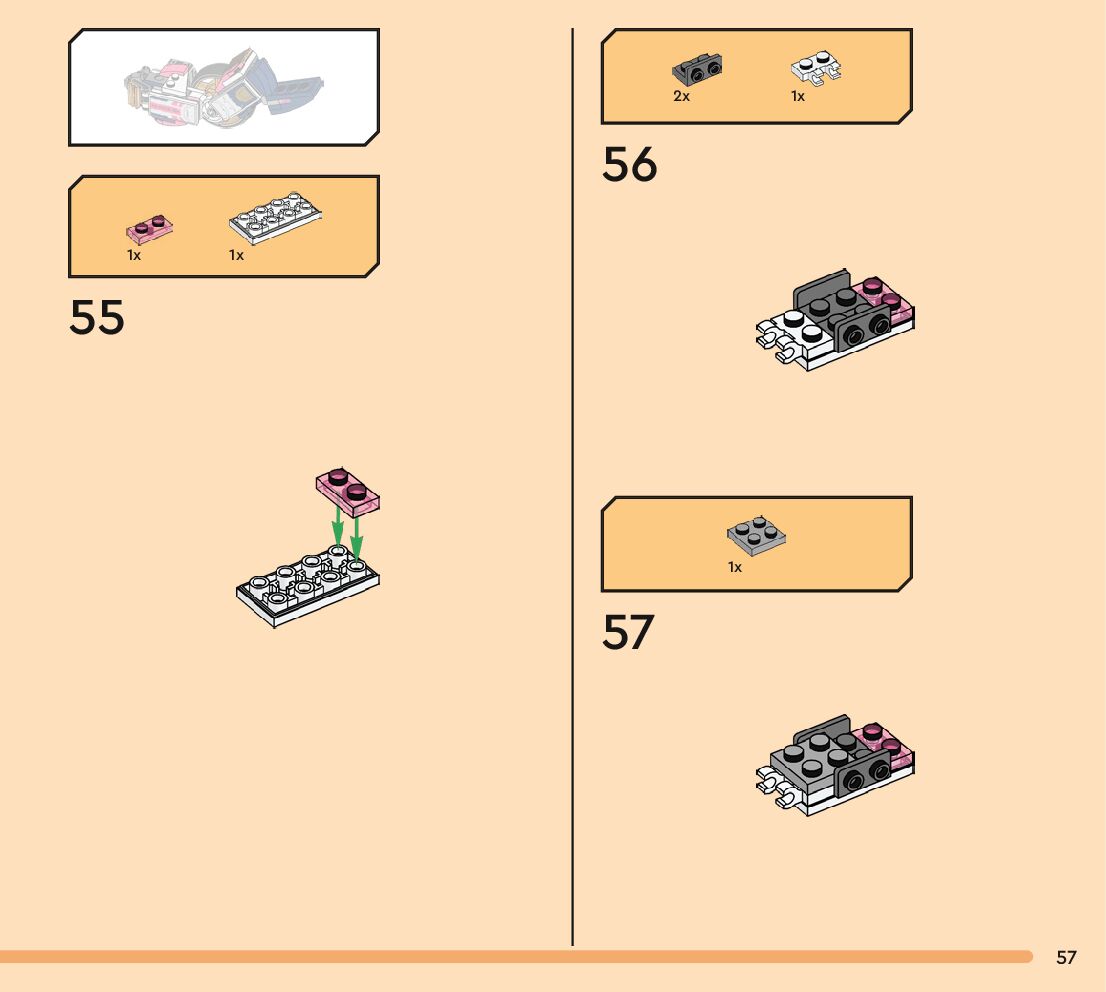 1x 1x

55

2x 1x

56

1x

57

57