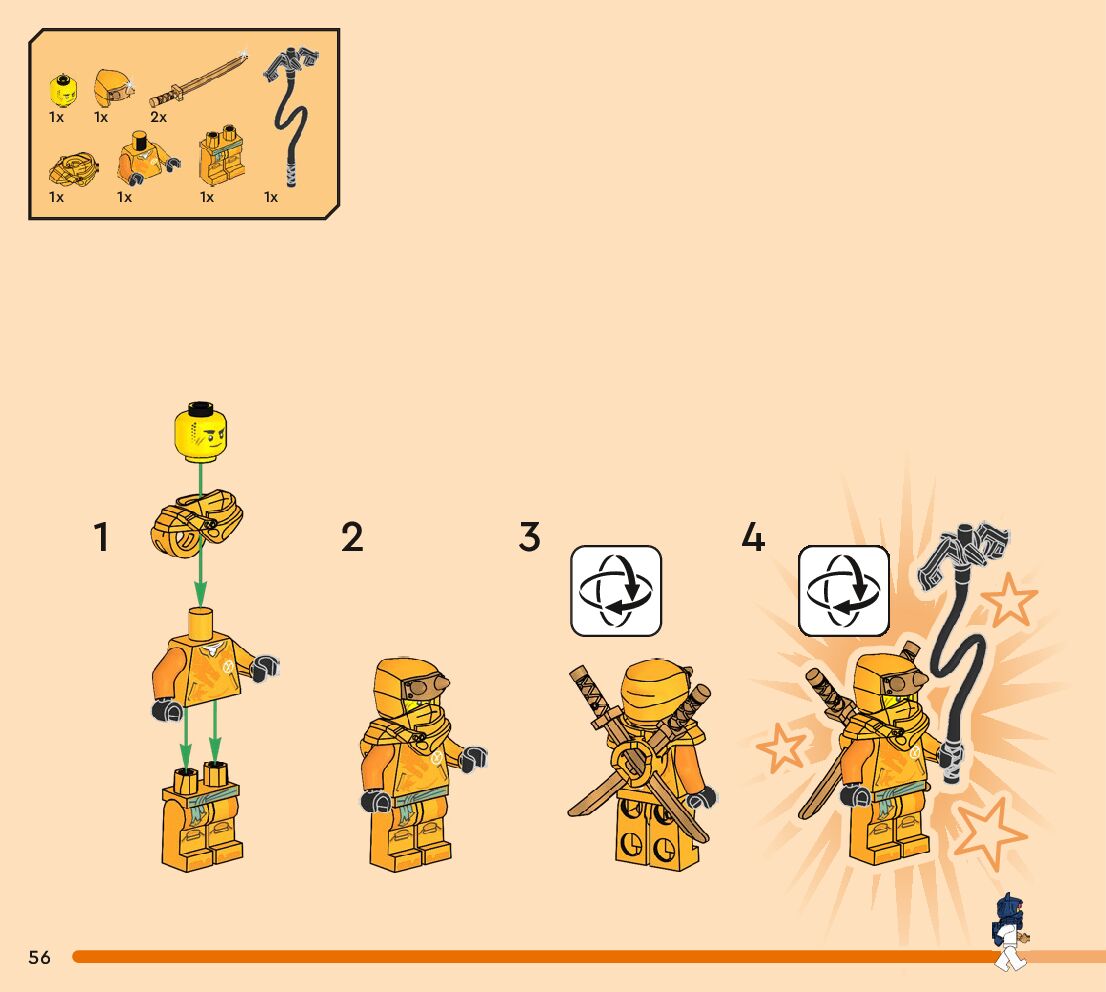 1x 1x 2x
1x 1x 1x 1x

1

2

3

4

56