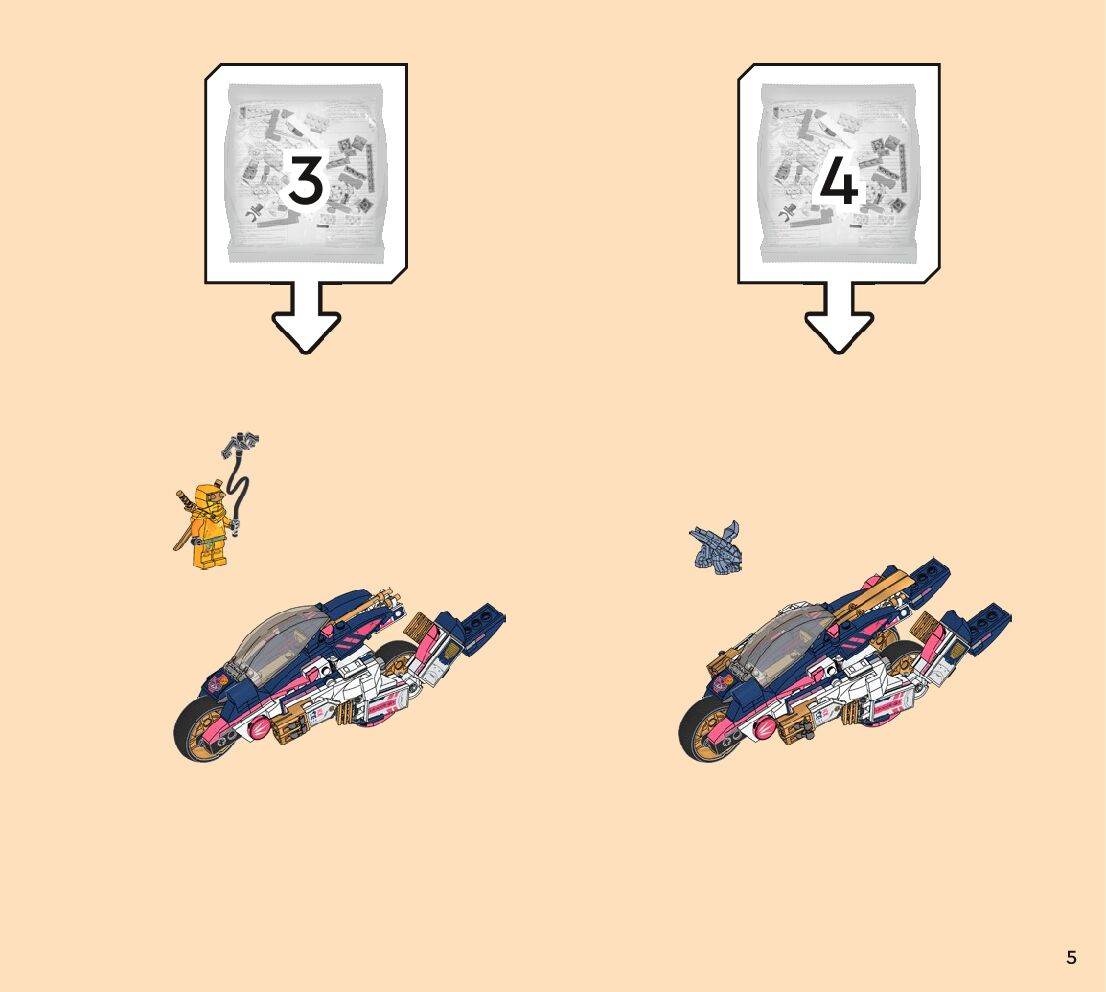 3

4

5