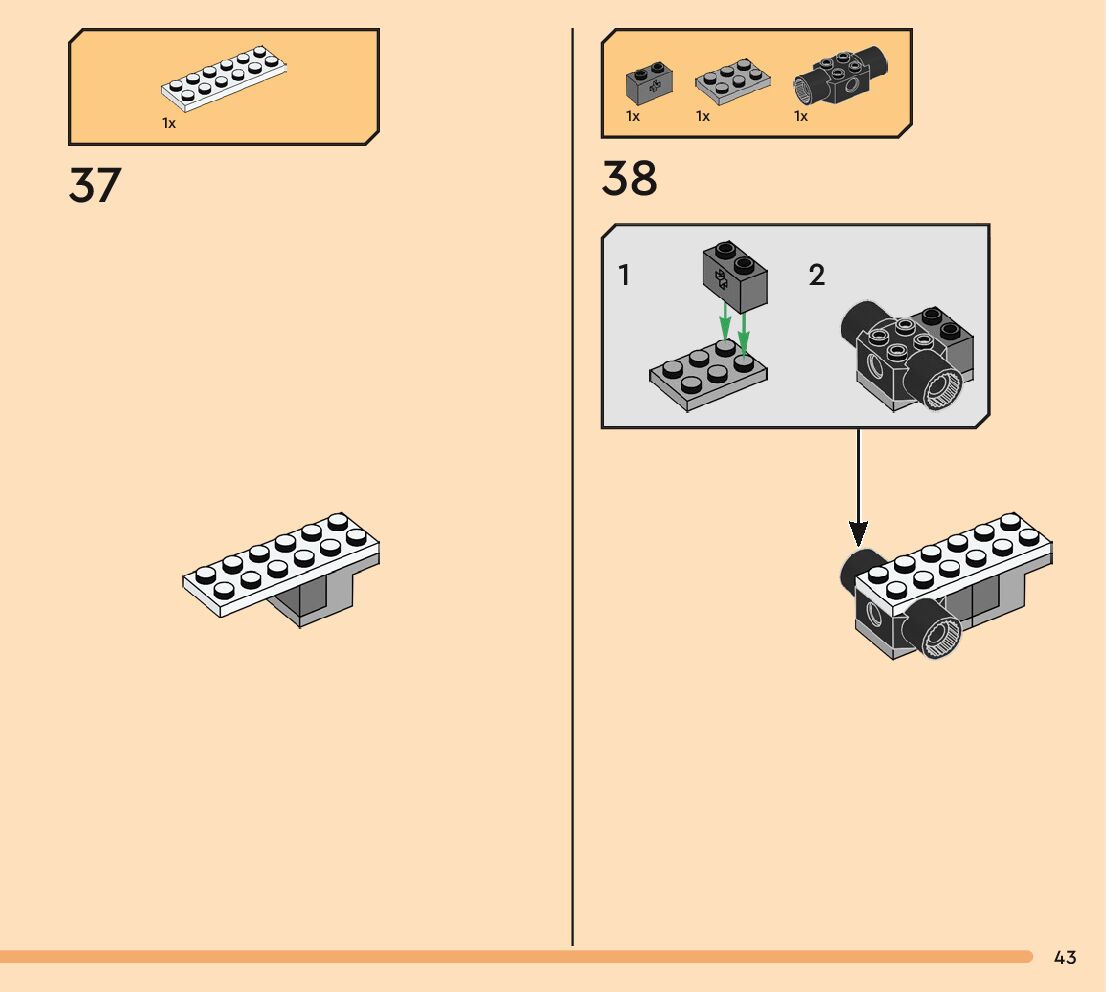 1x

37

1x 1x 1x

38

1

2

43