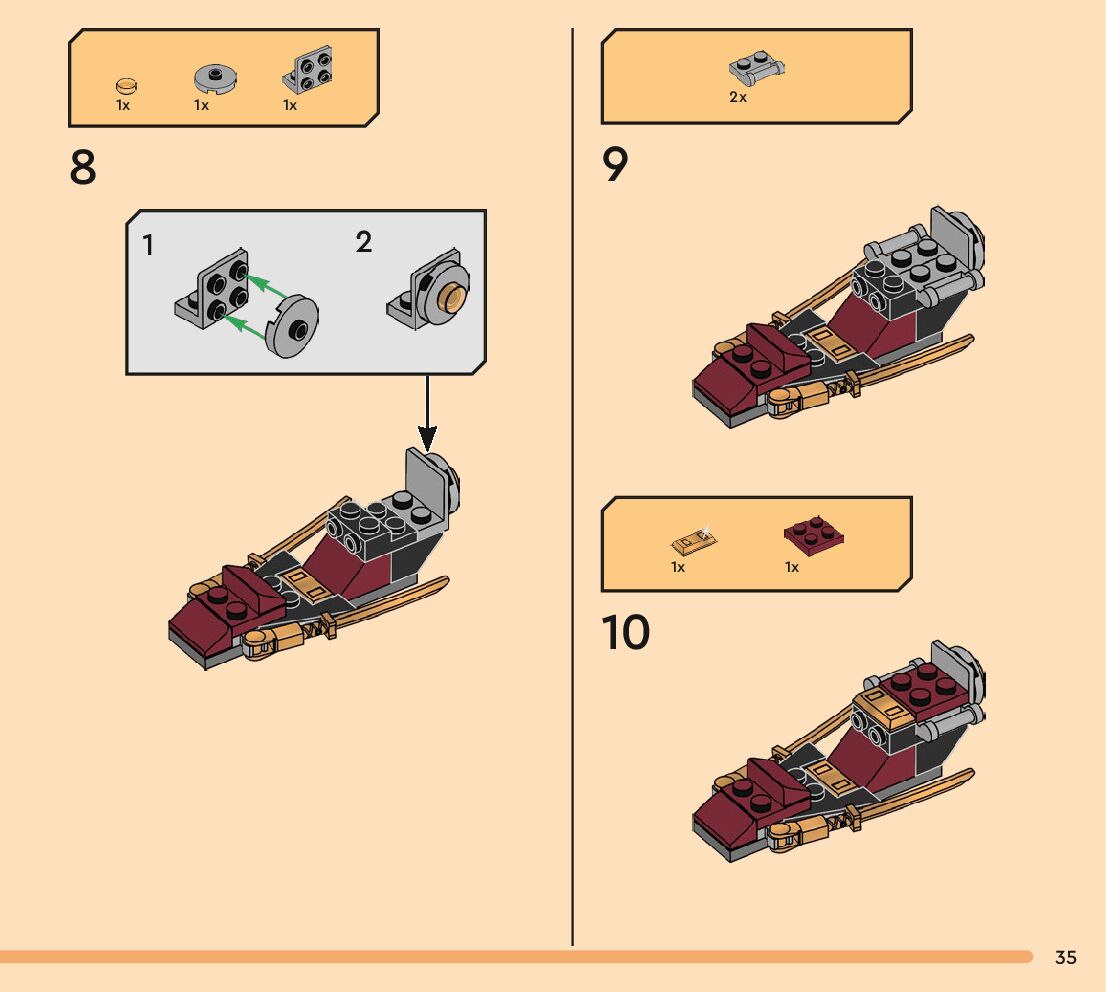 1x 1x 1x

8

1

2

2x

9

1x 1x

10

35