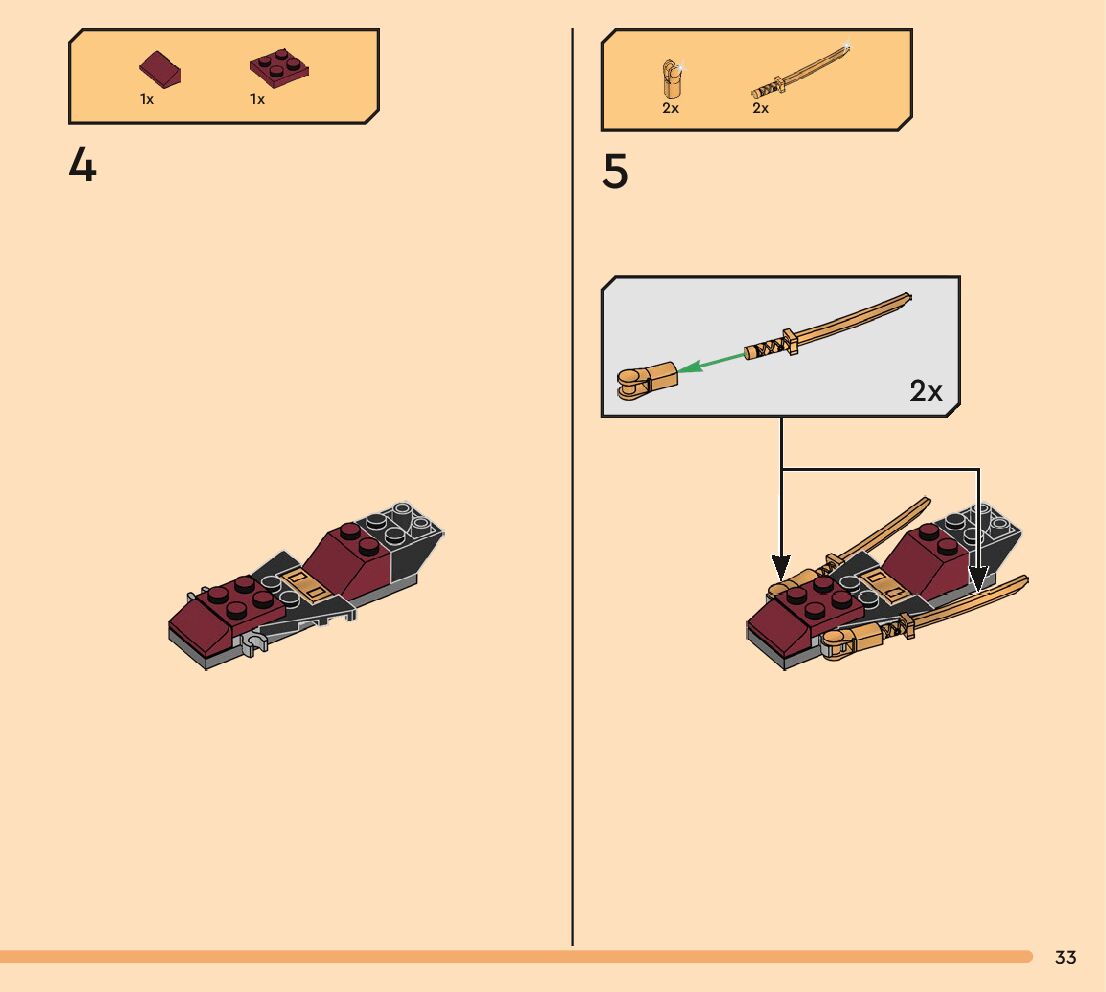 1x 1x

4

2x 2x

5

2x

33