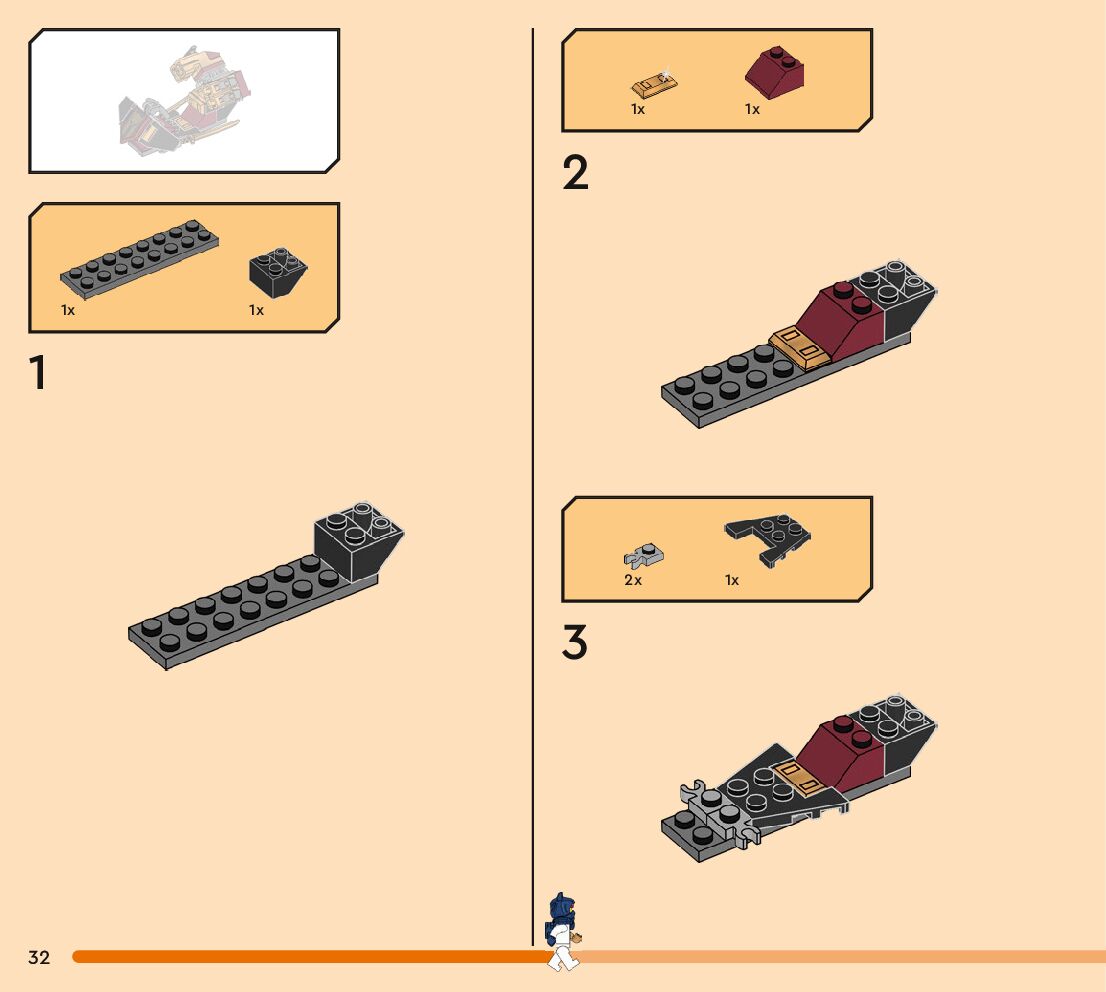 1x 1x

1

1x 1x

2

2x 1x

3

32