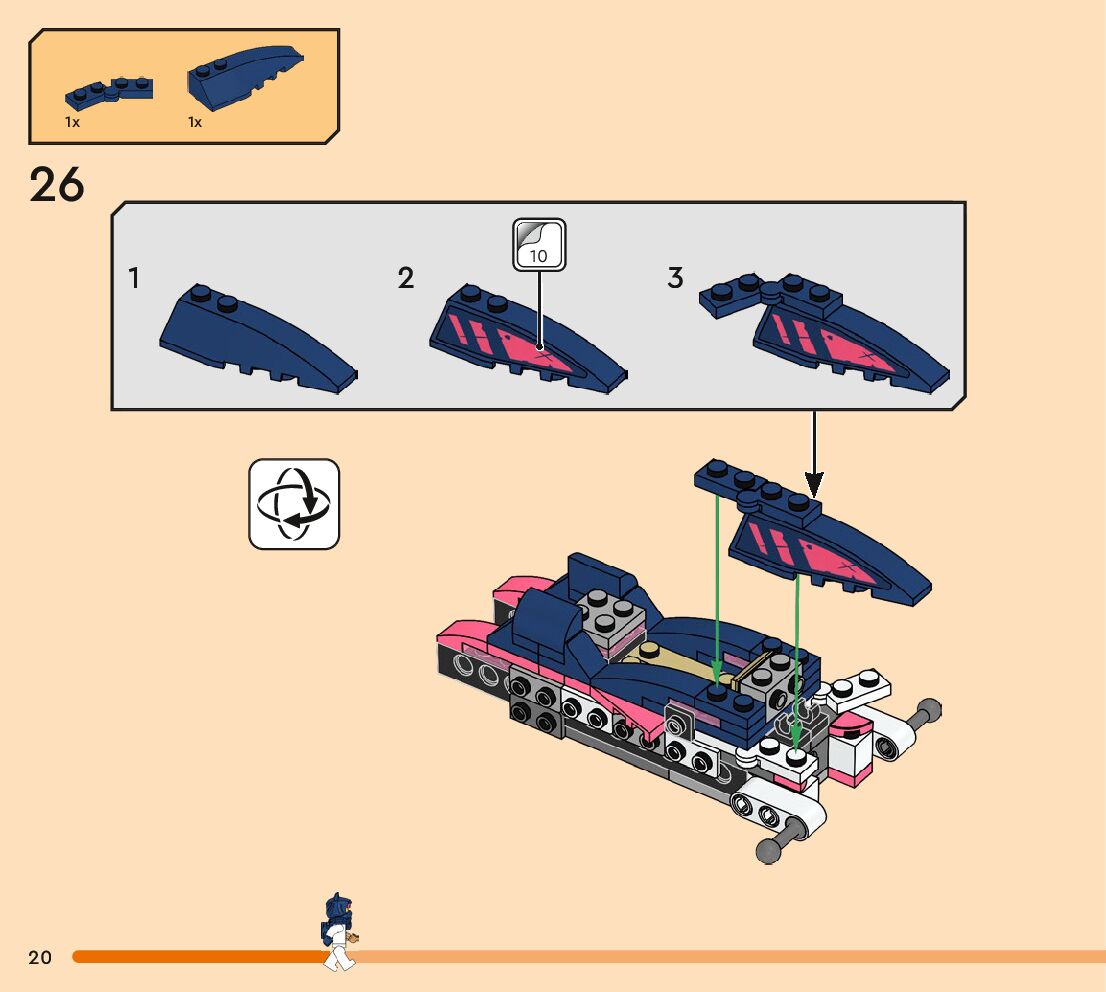 1x 1x

26

1

2

10

3

20