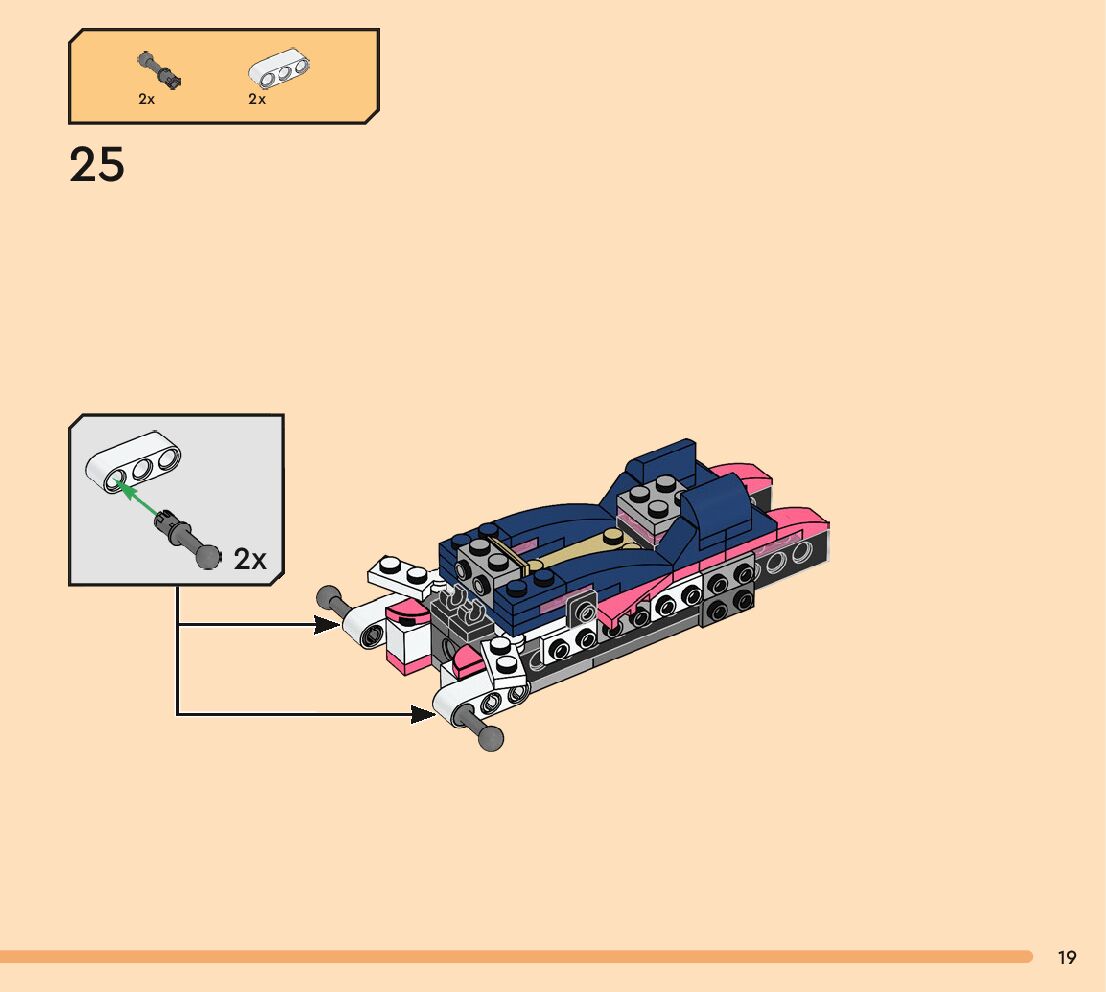 2x 2x

25

2x

19