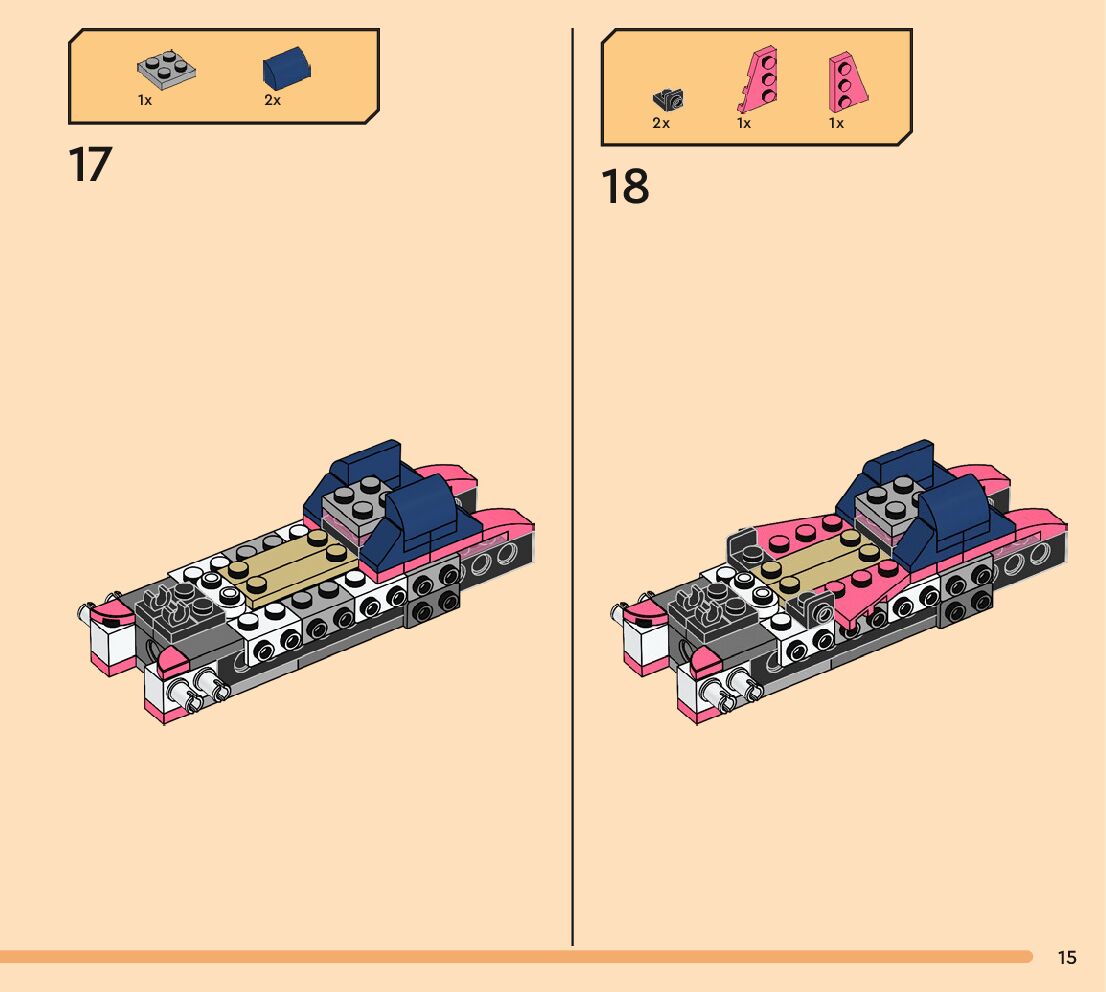 1x 2x

17

2x 1x 1x

18

15