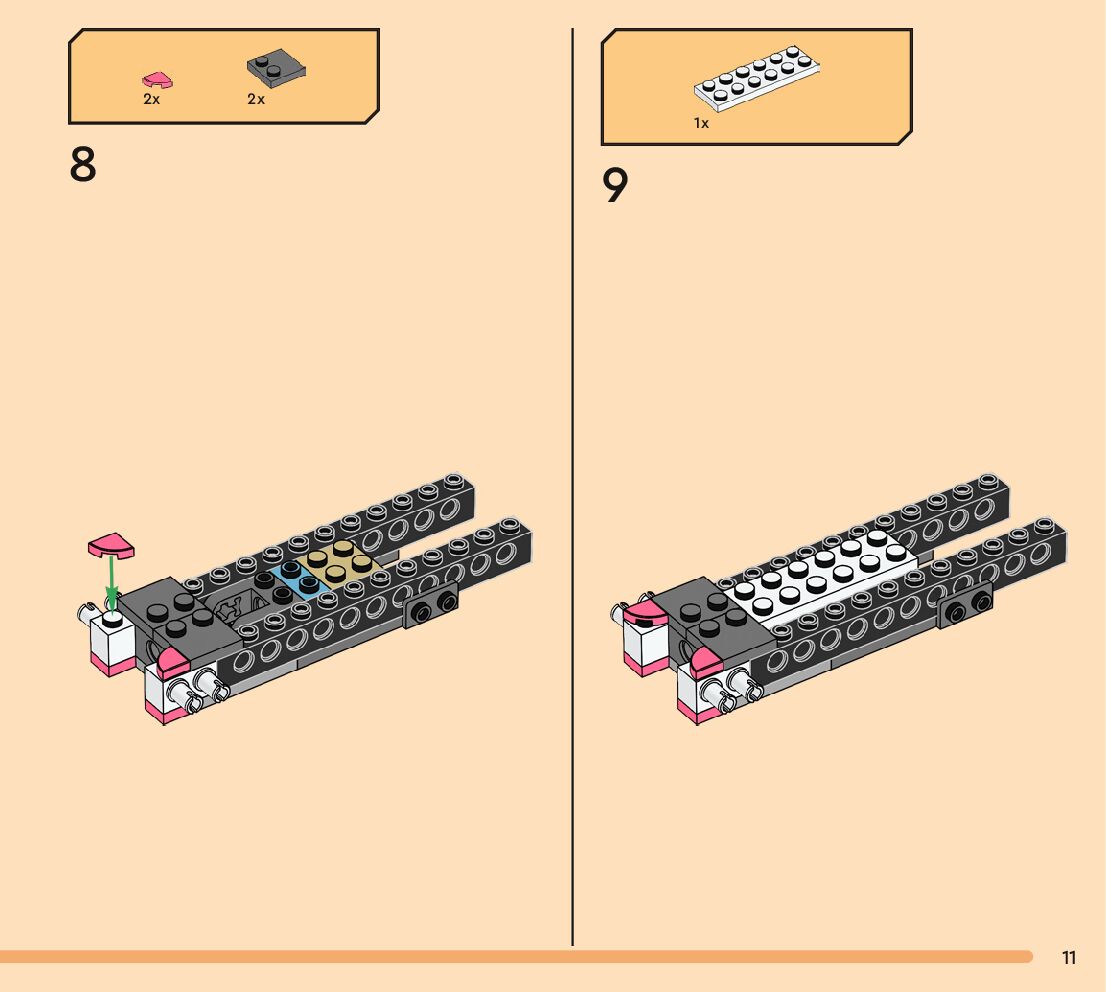 2x 2x

8

1x

9

11