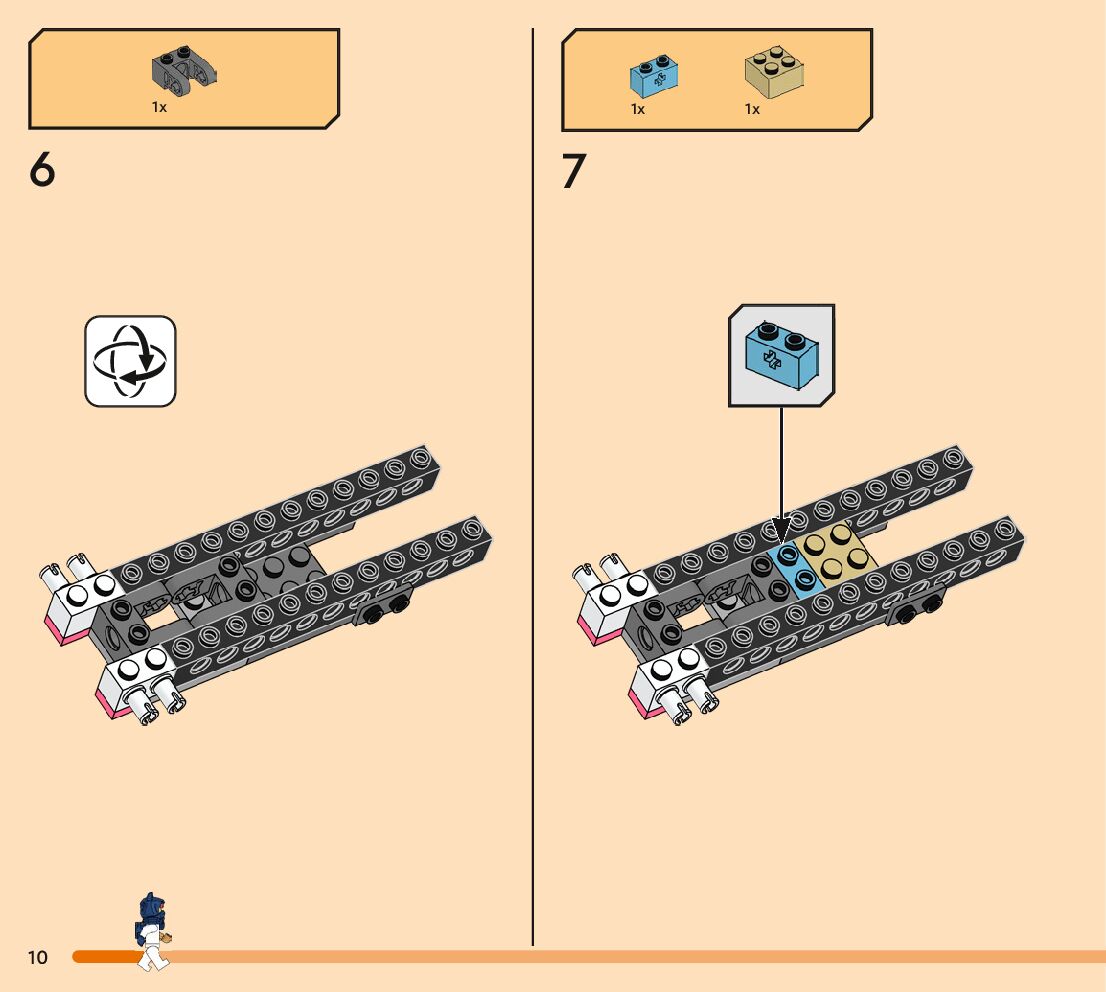 1x

6

1x

1x

7

10