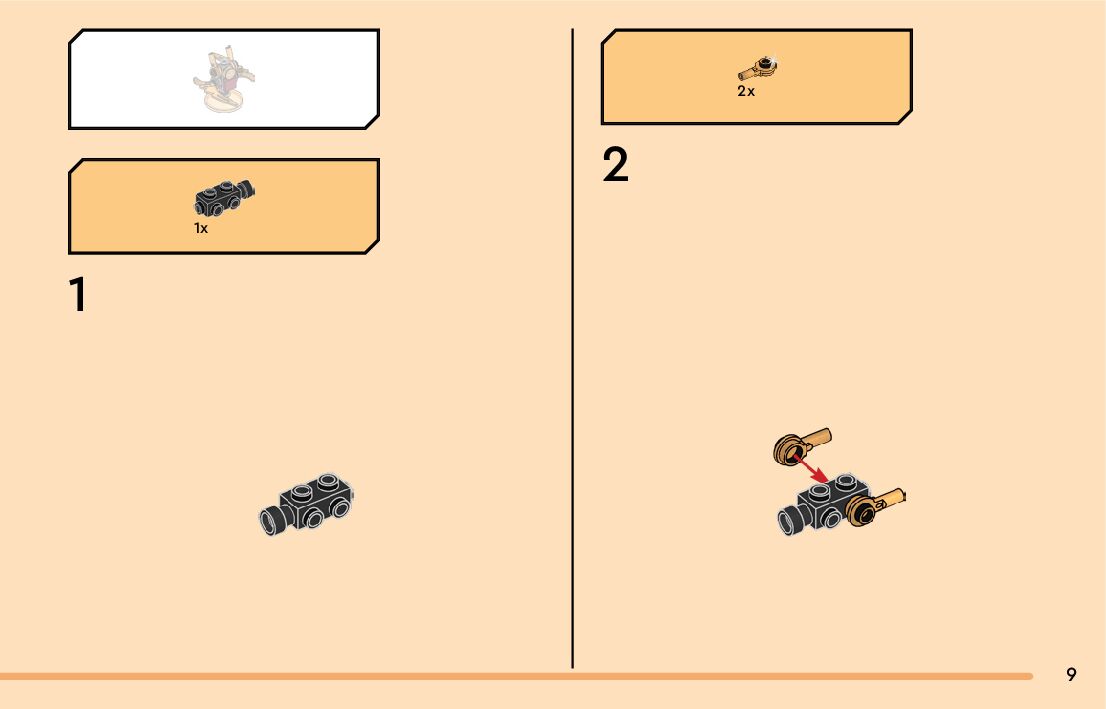 1x

1

2x

2

9