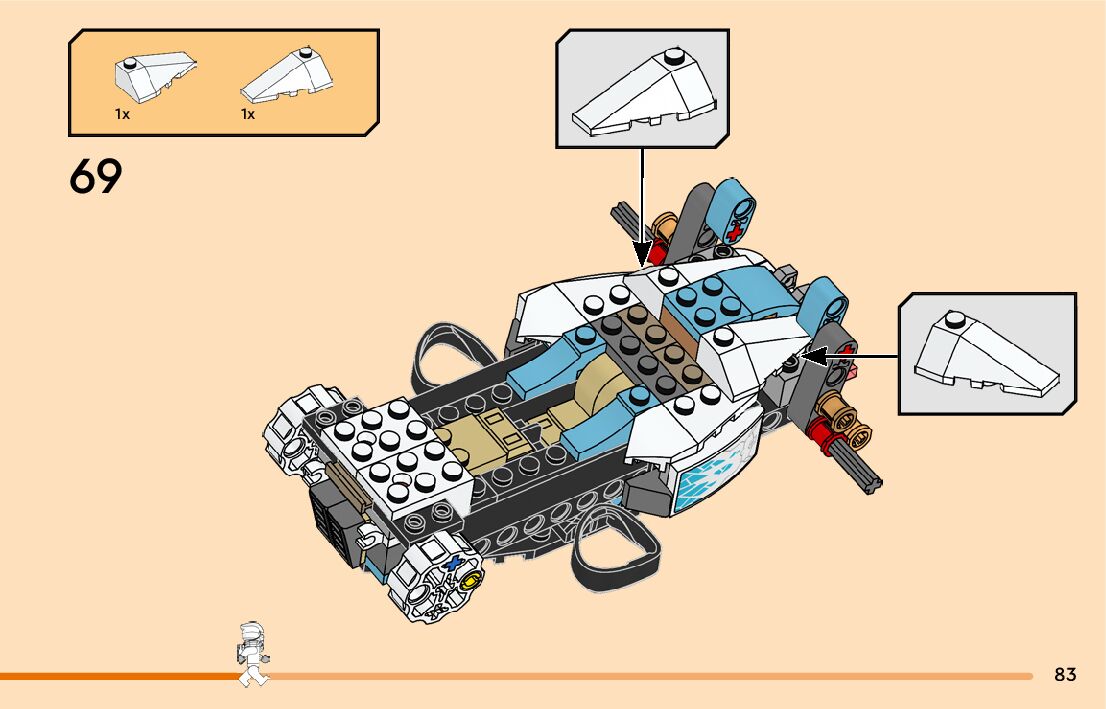 1x
1x

69

83