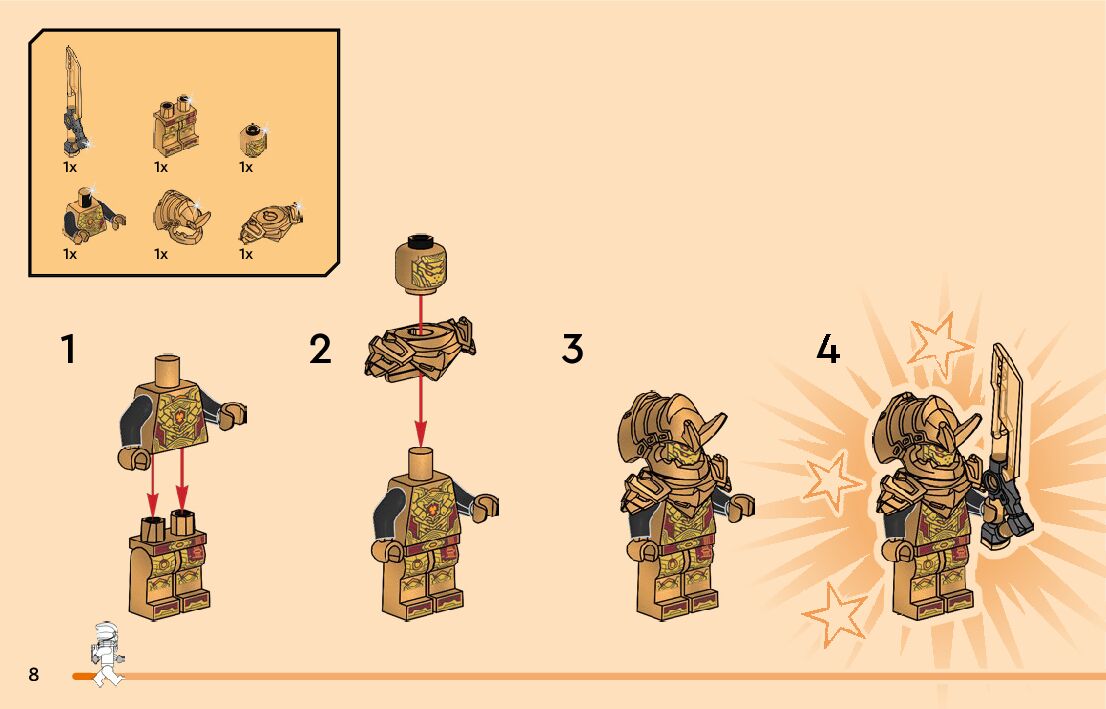 1x
1x
1x
1x
1x
1x

1

2

3

4

8