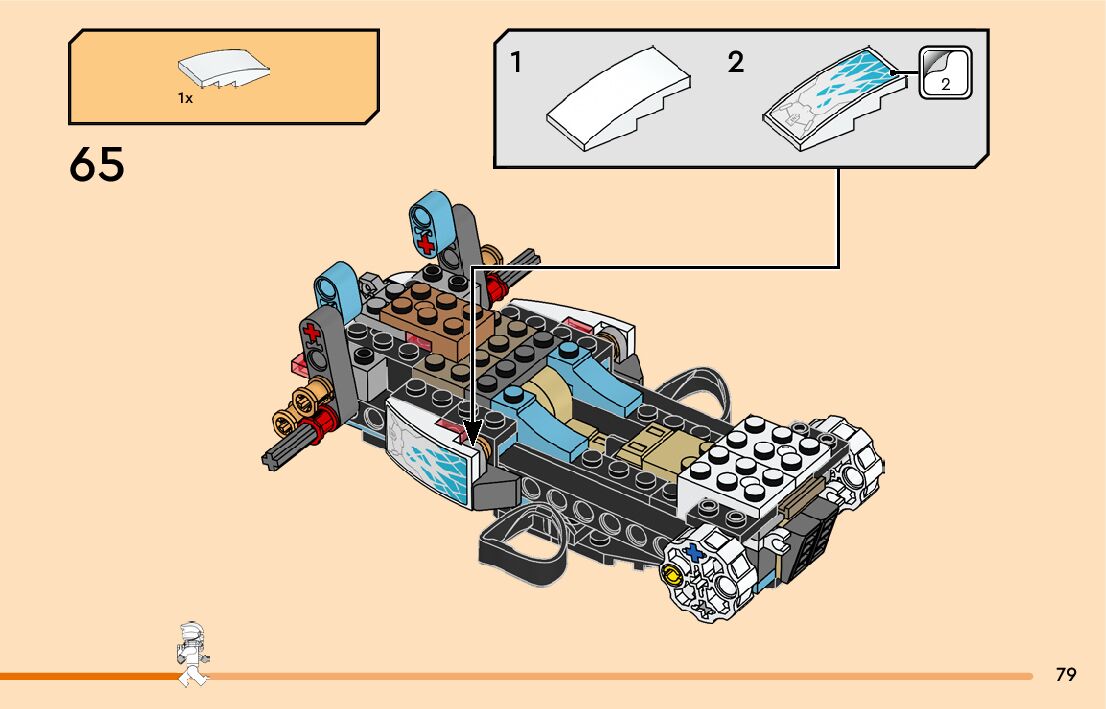 1x

65

1

2

2

79