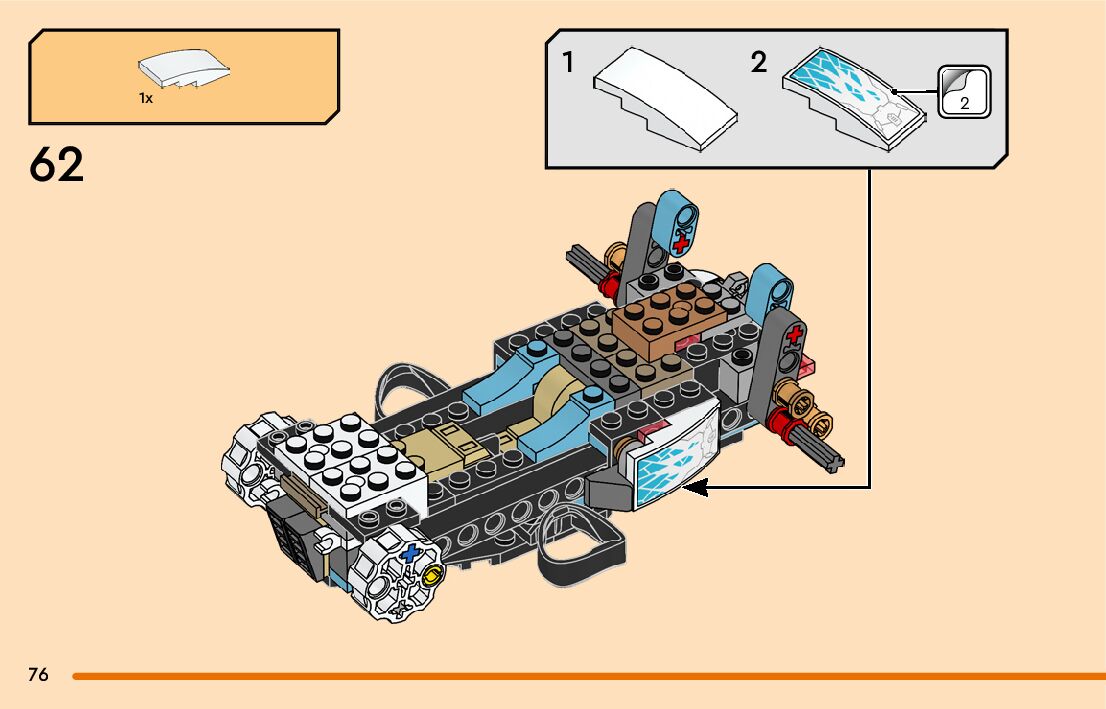 1x

62

1

2

2

76