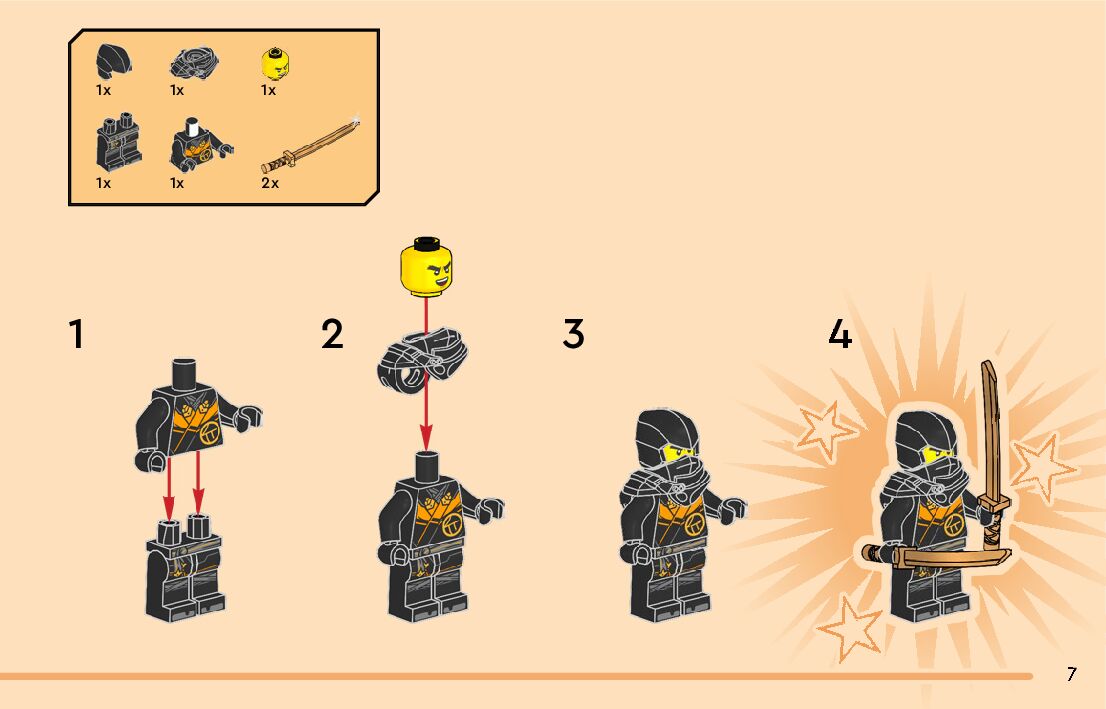 1x 1x 1x
1x 1x 2x

1

2

3

4

7