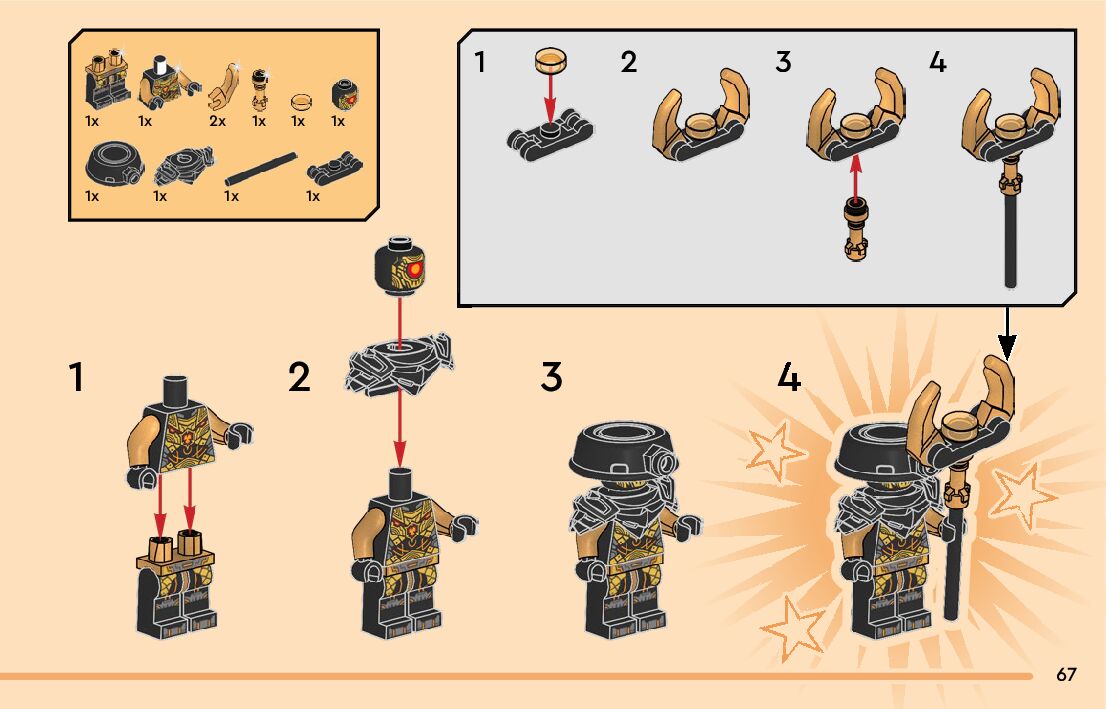 1x 1x 2x 1x 1x 1x
1x 1x 1x 1x

1 2 3 4

1 2 3 4

67