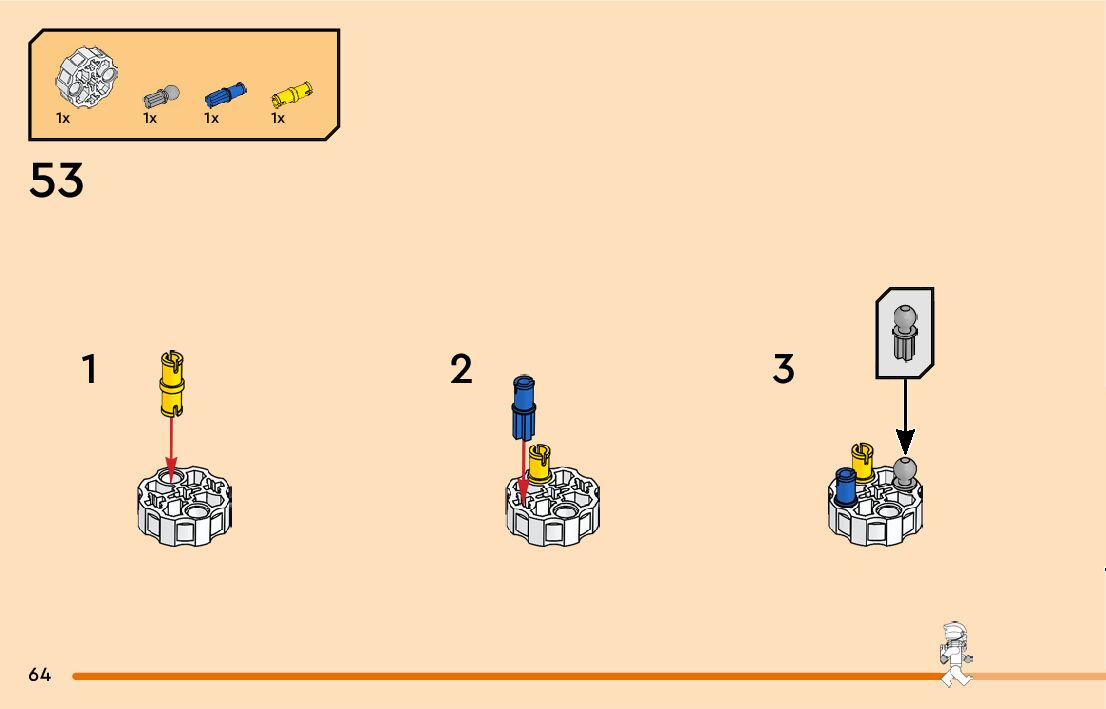 1x 1x 1x 1x

53

1

2

3

64