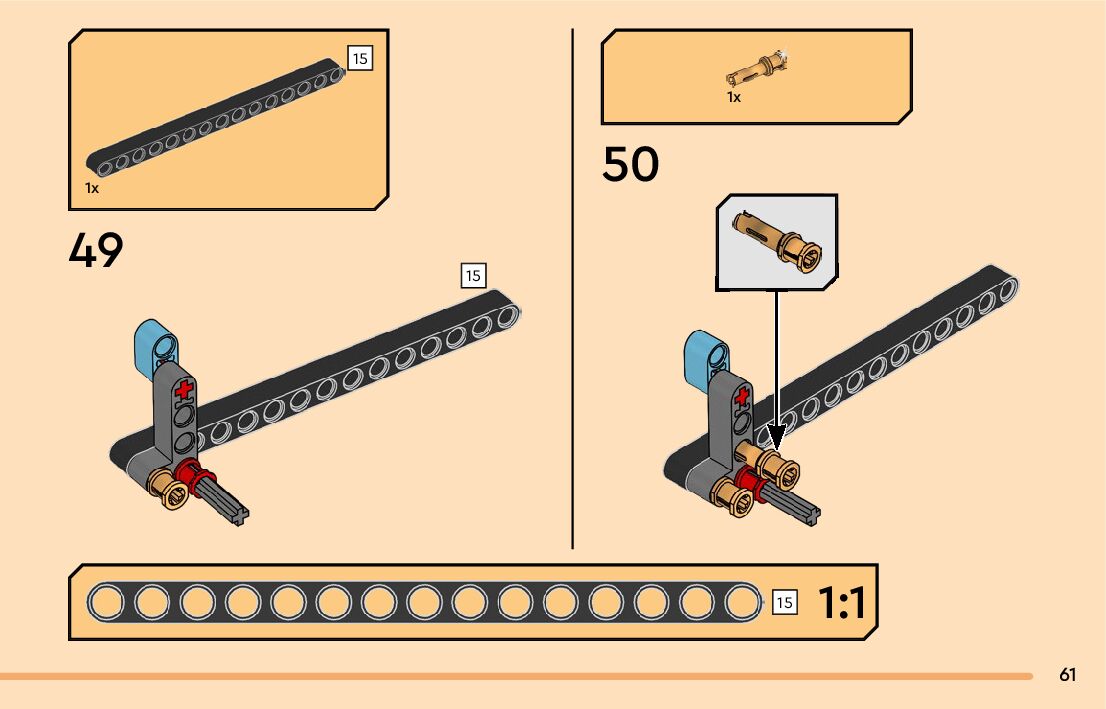 15

1x

49

15

1x

50

15 1:1

61