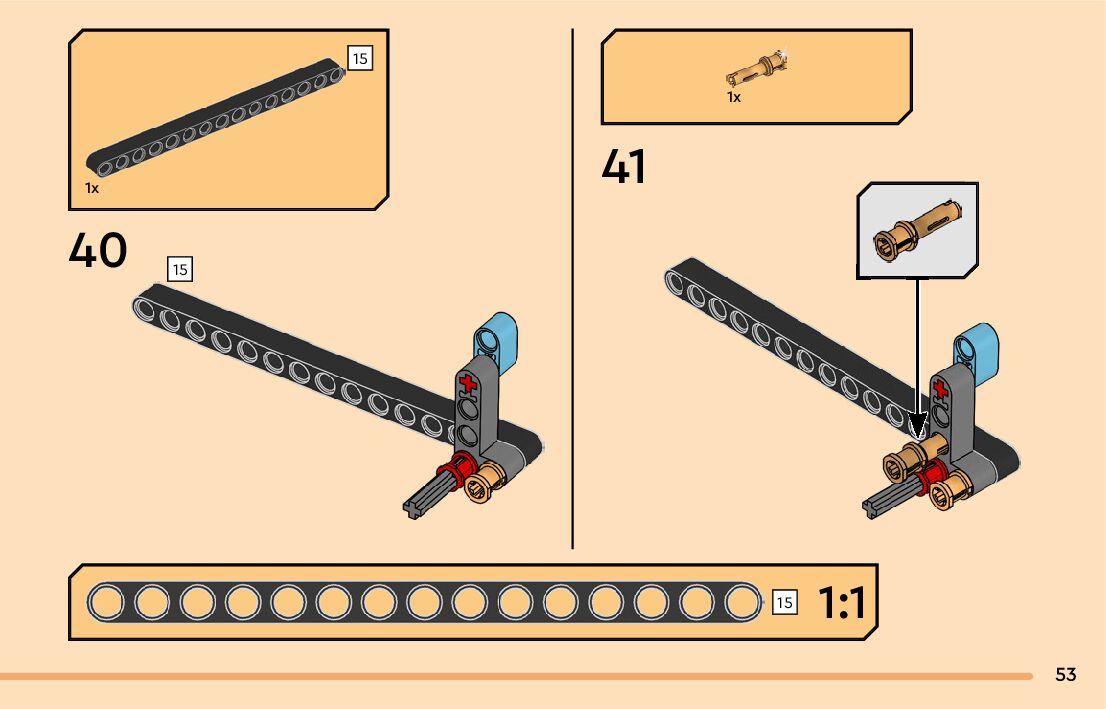 15
1x

40

15

1x

41

15 1:1

53