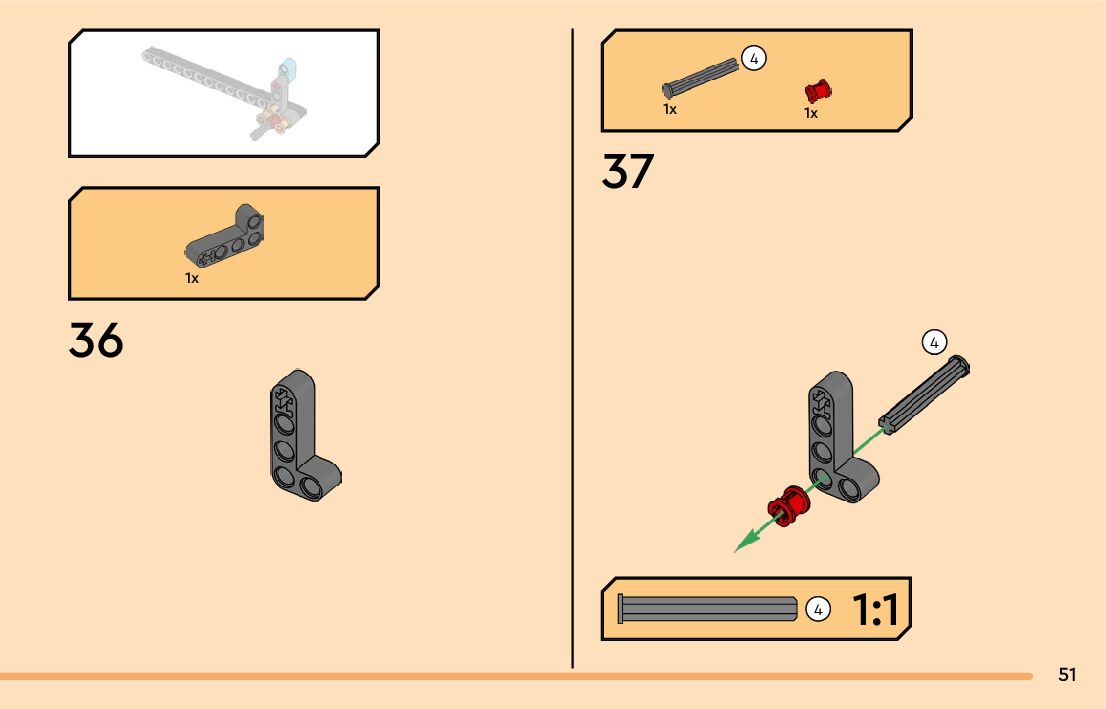 1x

36

4
1x
1x

37

4

4 1:1

51